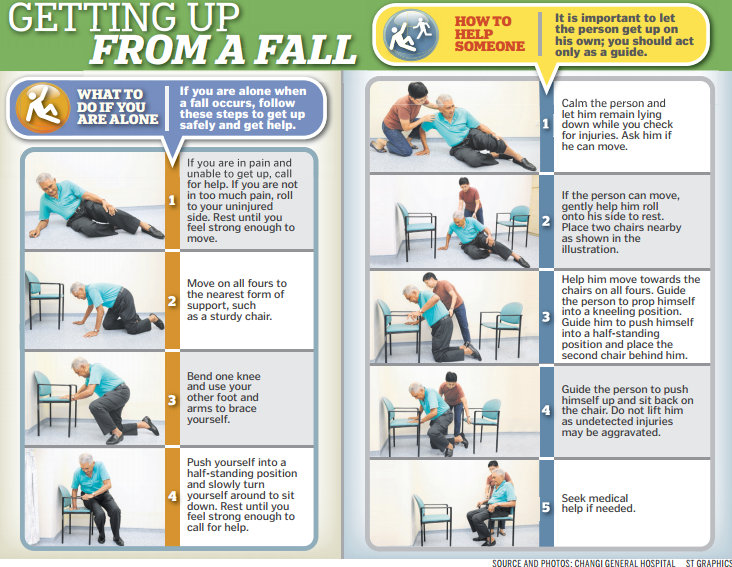 GETTING UP
FROM A FALL

WHAT TO DO IF YOU ARE ALONE

If you are alone when a fall occurs, follow these steps to get up safely and get help.

1 If you are in pain and unable to get up, call for help. If you are not in too much pain, roll to your uninjured side. Rest until you feel strong enough to move.

2 Move on all fours to the nearest form of support, such as a sturdy chair.

3 Bend one knee and use your other foot and arms to brace yourself.

4 Push yourself into a half-standing position and slowly turn yourself around to sit down. Rest until you feel strong enough to call for help.

HOW TO HELP SOMEONE

It is important to let the person get up on his own; you should act only as a guide.

1 Calm the person and let him remain lying down while you check for injuries. Ask him if he can move.

2 If the person can move, gently help him roll onto his side to rest. Place two chairs nearby as shown in the illustration.

3 Help him move towards the chairs on all fours. Guide the person to prop himself into a kneeling position. Guide him to push himself into a half-standing position and place the second chair behind him.

4 Guide the person to push himself up and sit back on the chair. Do not lift him as undetected injuries may be aggravated.

5 Seek medical help if needed.

SOURCE AND PHOTOS: CHANGI GENERAL HOSPITAL ST GRAPHICS