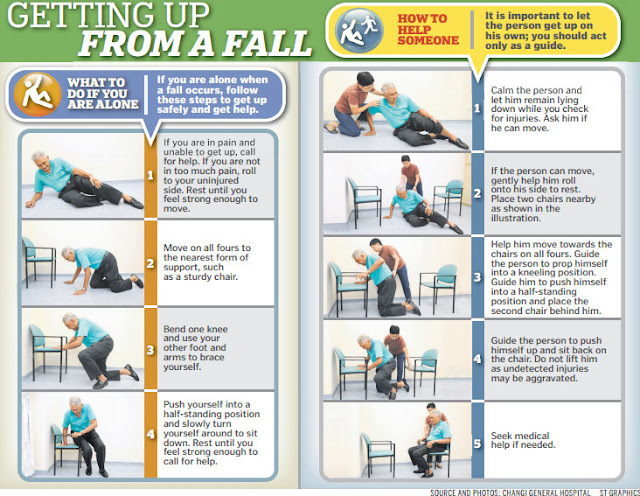 GETTING UP FROM A FALL

WHAT TO DO IF YOU ARE ALONE

If you are alone when a fall occurs, follow these steps to get up safely and get help.

1 If you are in pain and unable to get up, call for help. If you are not in too much pain, roll to your uninjured side. Rest until you feel strong enough to move.

2 Move on all fours to the nearest form of support, such as a sturdy chair.

3 Bend one knee and use your other foot and arms to brace yourself.

4 Push yourself into a half-standing position and slowly turn yourself around to sit down. Rest until you feel strong enough to call for help.

HOW TO HELP SOMEONE

It is important to let the person get up on his own; you should act only as a guide.

1 Calm the person and let him remain lying down while you check for injuries. Ask him if he can move.

2 If the person can move, gently help him roll onto his side to rest. Place two chairs nearby as shown in the illustration.

3 Help him move towards the chairs on all fours. Guide the person to prop himself into a kneeling position. Guide him to push himself into a half-standing position and place the second chair behind him.

4 Guide the person to push himself up and sit back on the chair. Do not lift him as undetected injuries may be aggravated.

5 Seek medical help if needed.

SOURCE AND PHOTOS: CHANGI GENERAL HOSPITAL ST GRAPHICS