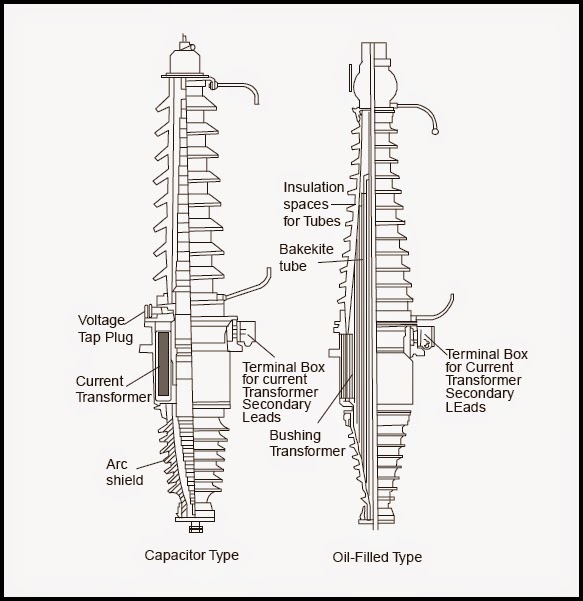 Voltage Tap Plug

Current Transformer

Arc shield

Terminal Box for current Transformer Secondary Leads

Capacitor Type

Insulation spaces for Tubes

Bakekite tube

Bushing Transformer

Terminal Box for Current Transformer Secondary LEads

Oil-Filled Type