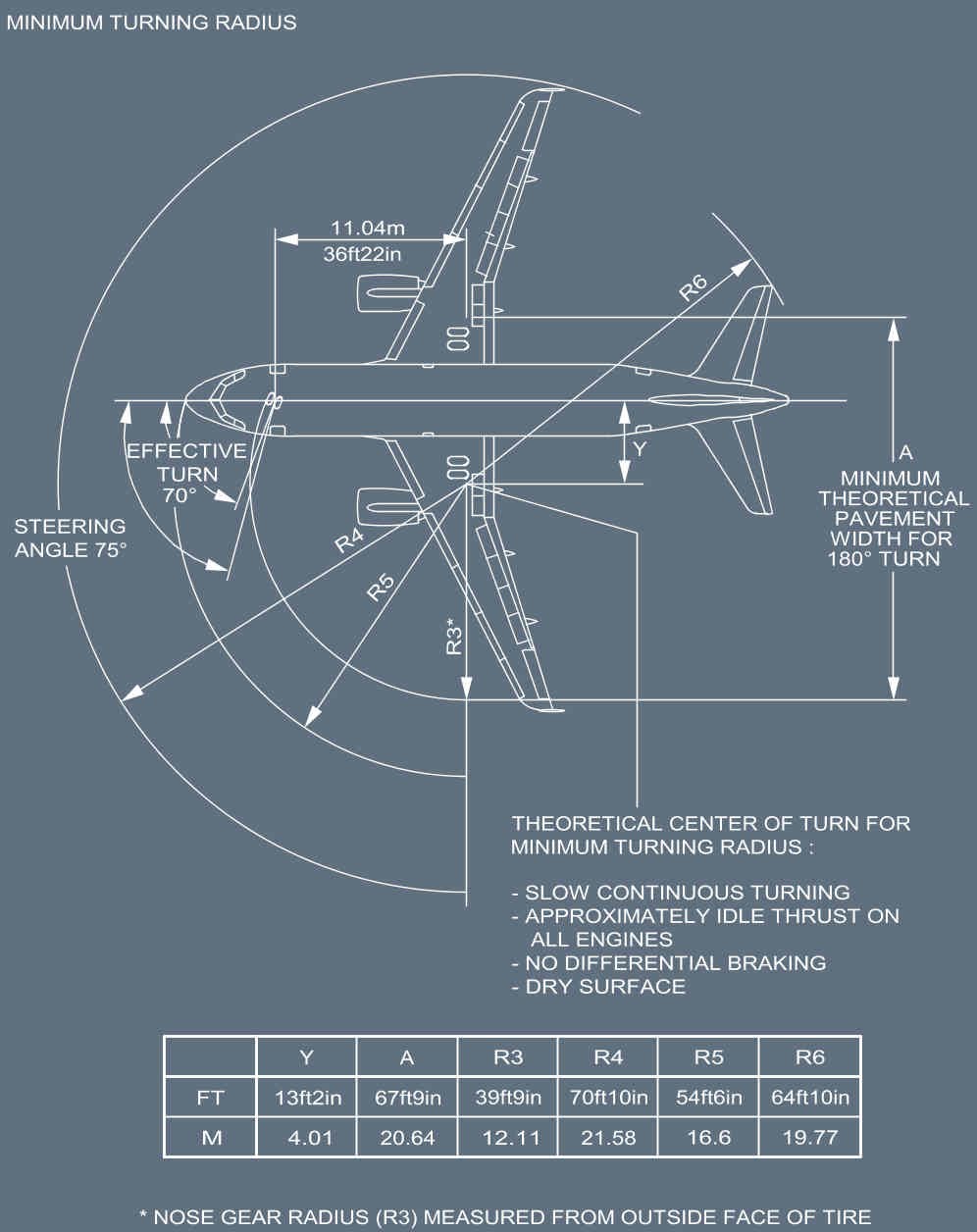 MINIMUM TURNING RADIUS

11.04m
36ft22in

R6

EFFECTIVE TURN 70°

STEERING ANGLE 75°

Y

A
MINIMUM THEORETICAL PAVEMENT WIDTH FOR 180° TURN

R4

R5

R3*

THEORETICAL CENTER OF TURN FOR MINIMUM TURNING RADIUS :

- SLOW CONTINUOUS TURNING
- APPROXIMATELY IDLE THRUST ON ALL ENGINES
- NO DIFFERENTIAL BRAKING
- DRY SURFACE

| | Y | A | R3 | R4 | R5 | R6 |
|---|---|---|---|---|---|---|
| FT | 13ft2in | 67ft9in | 39ft9in | 70ft10in | 54ft6in | 64ft10in |
| M | 4.01 | 20.64 | 12.11 | 21.58 | 16.6 | 19.77 |

* NOSE GEAR RADIUS (R3) MEASURED FROM OUTSIDE FACE OF TIRE