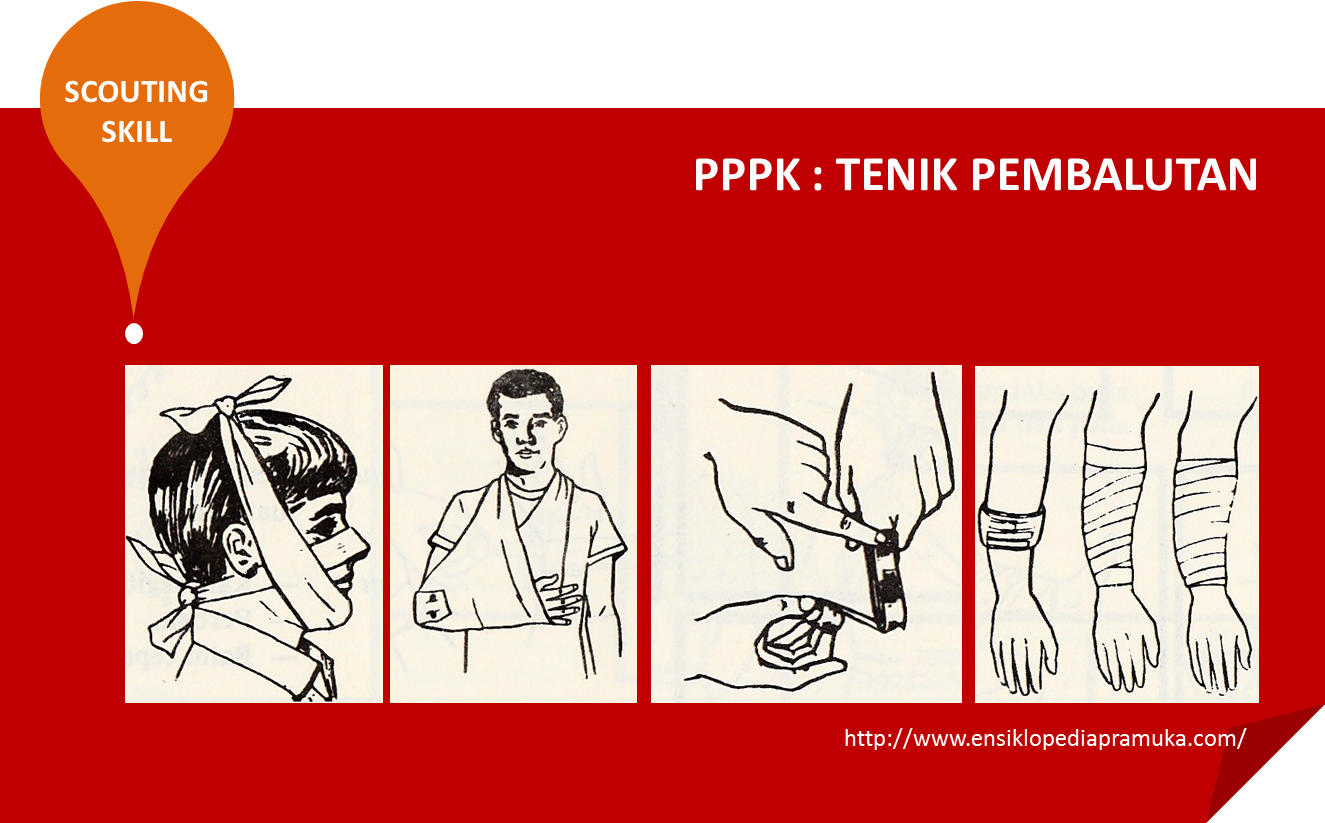 SCOUTING SKILL

PPPK : TENIK PEMBALUTAN

http://www.ensiklopediapramuka.com/