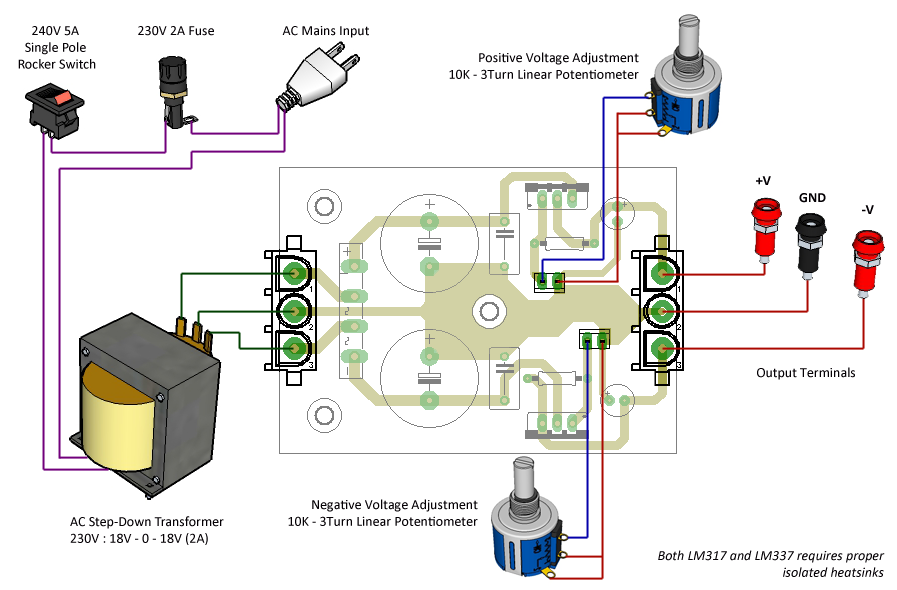 240V 5A
Single Pole
Rocker Switch

230V 2A Fuse

AC Mains Input

Positive Voltage Adjustment
10K - 3Turn Linear Potentiometer

+V

GND

-V

1
2
3

1
2
3

Output Terminals

AC Step-Down Transformer
230V : 18V - 0 - 18V (2A)

Negative Voltage Adjustment
10K - 3Turn Linear Potentiometer

Both LM317 and LM337 requires proper isolated heatsinks