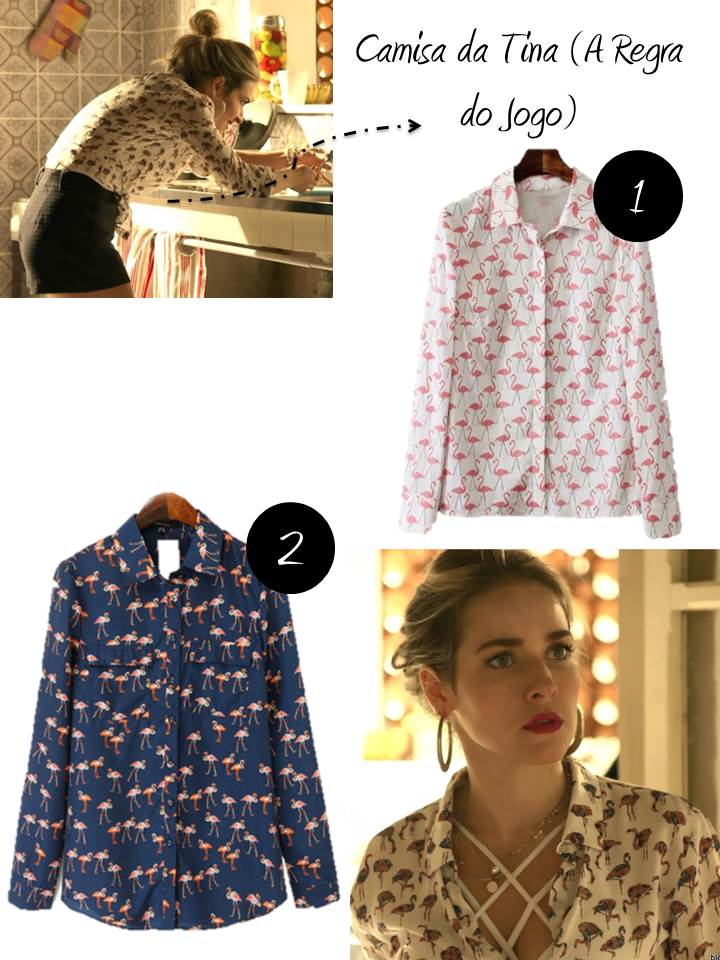 Camisa da Tina (A Regra do Jogo)

1

2