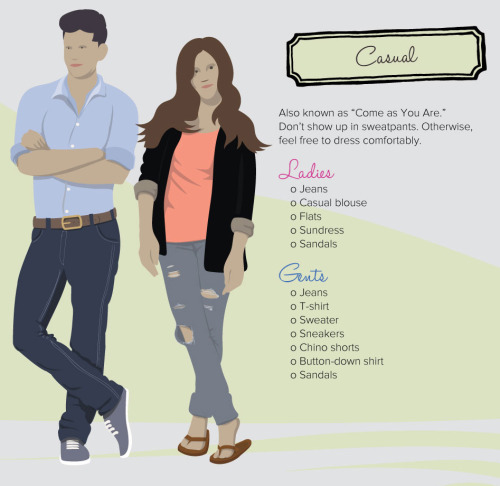 Casual

Also known as "Come as You Are." Don't show up in sweatpants. Otherwise, feel free to dress comfortably.

Ladies
o Jeans
o Casual blouse
o Flats
o Sundress
o Sandals

Gents
o Jeans
o T-shirt
o Sweater
o Sneakers
o Chino shorts
o Button-down shirt
o Sandals