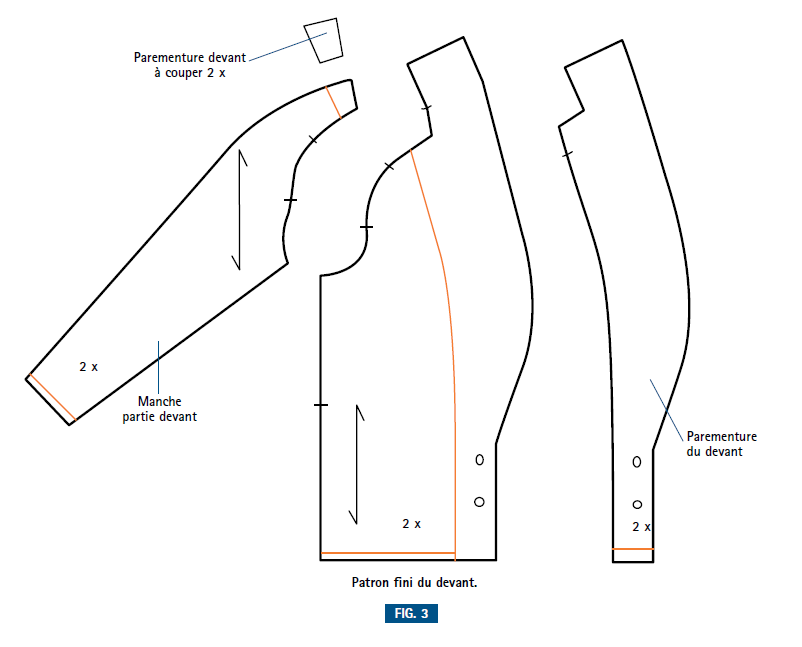 Parementure devant
à couper 2 x

2 x

Manche
partie devant

2 x

Parementure
du devant

2 x

Patron fini du devant.

FIG. 3