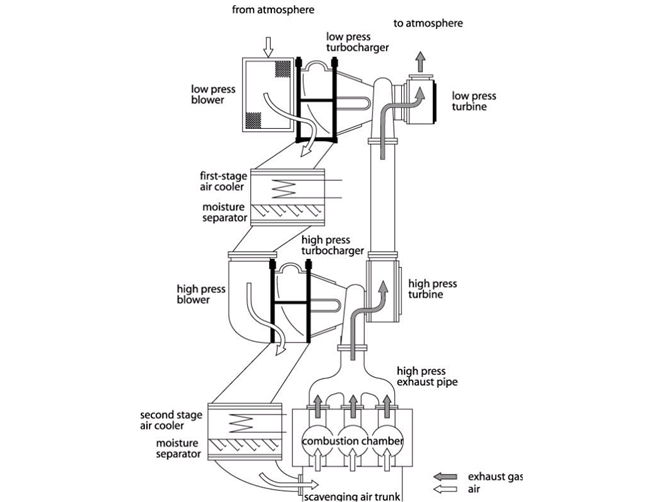 from atmosphere

to atmosphere

low press turbocharger

low press blower

low press turbine

first-stage air cooler

moisture separator

high press turbocharger

high press blower

high press turbine

high press exhaust pipe

second stage air cooler

moisture separator

combustion chamber

scavenging air trunk

exhaust gas

air