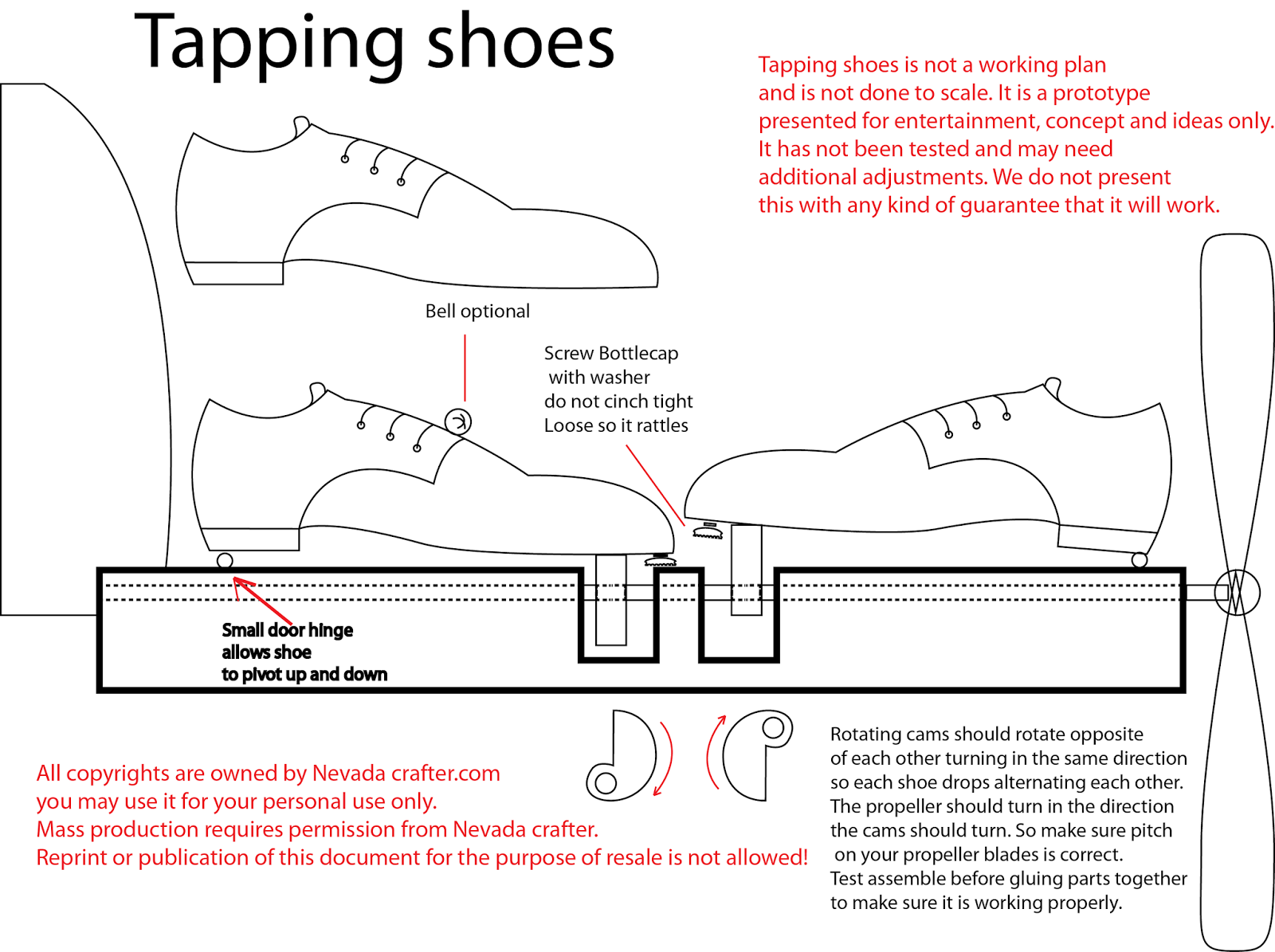 Tapping shoes

Tapping shoes is not a working plan and is not done to scale. It is a prototype presented for entertainment, concept and ideas only. It has not been tested and may need additional adjustments. We do not present this with any kind of guarantee that it will work.

Bell optional

Screw Bottlecap with washer do not cinch tight Loose so it rattles

Small door hinge allows shoe to pivot up and down

All copyrights are owned by Nevada crafter.com
you may use it for your personal use only.
Mass production requires permission from Nevada crafter.
Reprint or publication of this document for the purpose of resale is not allowed!

Rotating cams should rotate opposite of each other turning in the same direction so each shoe drops alternating each other. The propeller should turn in the direction the cams should turn. So make sure pitch on your propeller blades is correct. Test assemble before gluing parts together to make sure it is working properly.