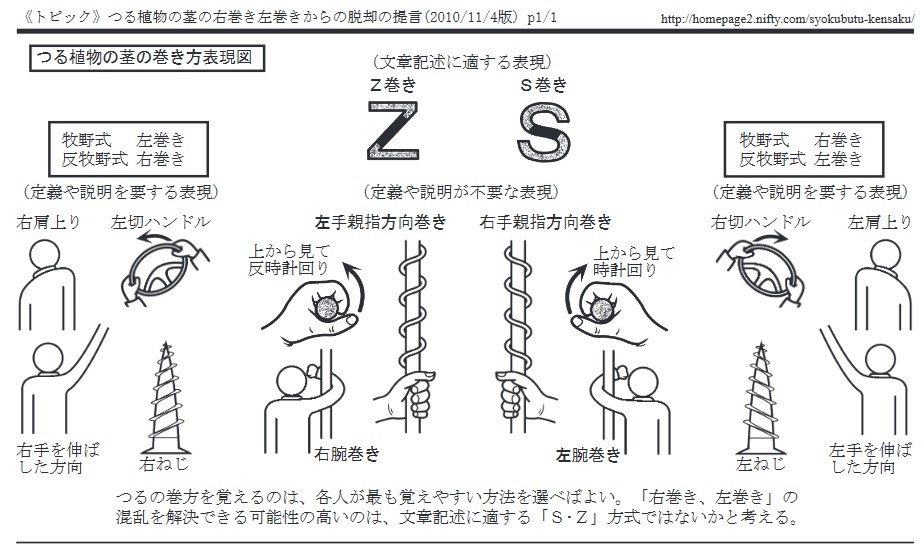 《トピック》つる植物の茎の右巻き左巻きからの脱却の提言（2010/11/4版） p1/1

http://homepage2.nifty.com/syokubutu-kensaku/

つる植物の茎の巻き方表現図

（文章記述に適する表現）

Z巻き

S巻き

Z

S

牧野式　左巻き
反牧野式　右巻き

牧野式　右巻き
反牧野式　左巻き

（定義や説明を要する表現）

（定義や説明が不要な表現）

（定義や説明を要する表現）

右肩上り

左切ハンドル

左手親指方向巻き

右手親指方向巻き

右切ハンドル

左肩上り

上から見て
反時計回り

上から見て
時計回り

右手を伸ばした方向

右ねじ

右腕巻き

左腕巻き

左ねじ

左手を伸ばした方向

つるの巻方を覚えるのは、各人が最も覚えやすい方法を選べばよい。「右巻き、左巻き」の混乱を解決できる可能性の高いのは、文章記述に適する「S・Z」方式ではないかと考える。