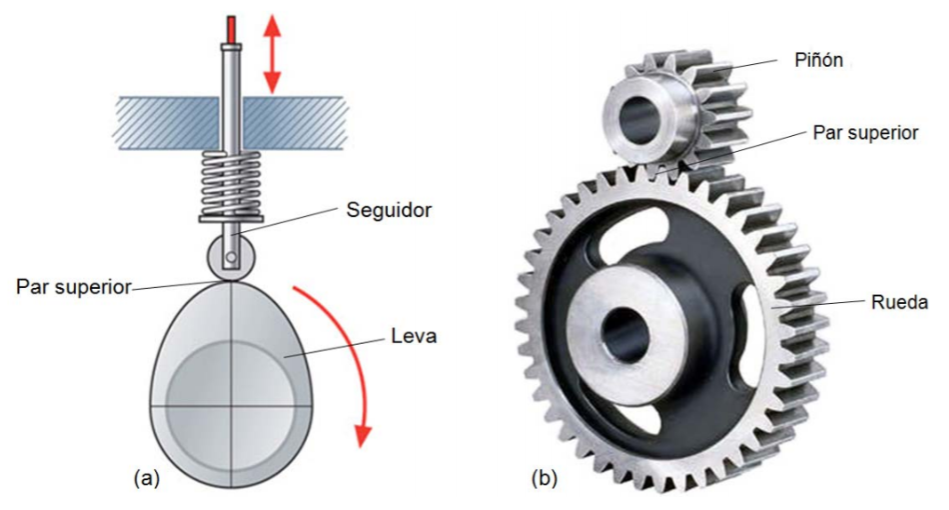 Seguidor
Par superior
Leva
(a)

Piñón
Par superior
Rueda
(b)