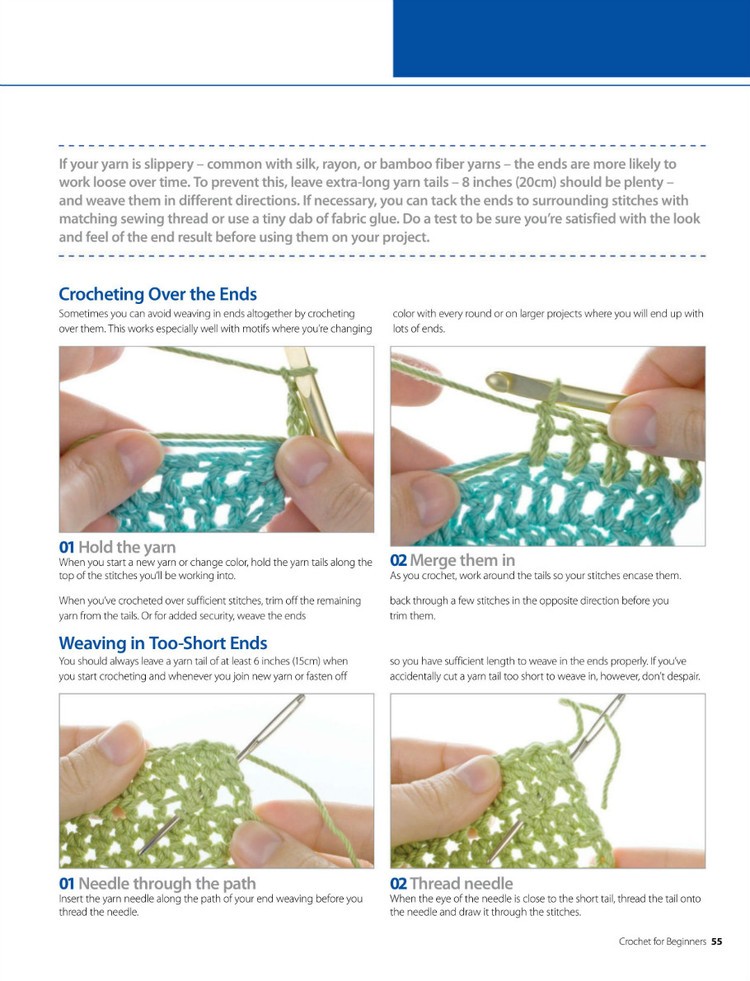 If your yarn is slippery – common with silk, rayon, or bamboo fiber yarns – the ends are more likely to work loose over time. To prevent this, leave extra-long yarn tails – 8 inches (20cm) should be plenty – and weave them in different directions. If necessary, you can tack the ends to surrounding stitches with matching sewing thread or use a tiny dab of fabric glue. Do a test to be sure you're satisfied with the look and feel of the end result before using them on your project.

Crocheting Over the Ends

Sometimes you can avoid weaving in ends altogether by crocheting over them. This works especially well with motifs where you're changing color with every round or on larger projects where you will end up with lots of ends.

01 Hold the yarn

When you start a new yarn or change color, hold the yarn tails along the top of the stitches you'll be working into.

02 Merge them in

As you crochet, work around the tails so your stitches encase them.

When you've crocheted over sufficient stitches, trim off the remaining yarn from the tails. Or for added security, weave the ends back through a few stitches in the opposite direction before you trim them.

Weaving in Too-Short Ends

You should always leave a yarn tail of at least 6 inches (15cm) when you start crocheting and whenever you join new yarn or fasten off so you have sufficient length to weave in the ends properly. If you've accidentally cut a yarn tail too short to weave in, however, don't despair.

01 Needle through the path

Insert the yarn needle along the path of your end weaving before you thread the needle.

02 Thread needle

When the eye of the needle is close to the short tail, thread the tail onto the needle and draw it through the stitches.

Crochet for Beginners 55