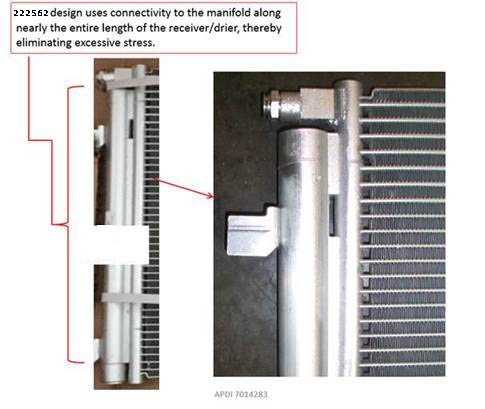 222562 design uses connectivity to the manifold along nearly the entire length of the receiver/drier, thereby eliminating excessive stress.

APDI 7014283