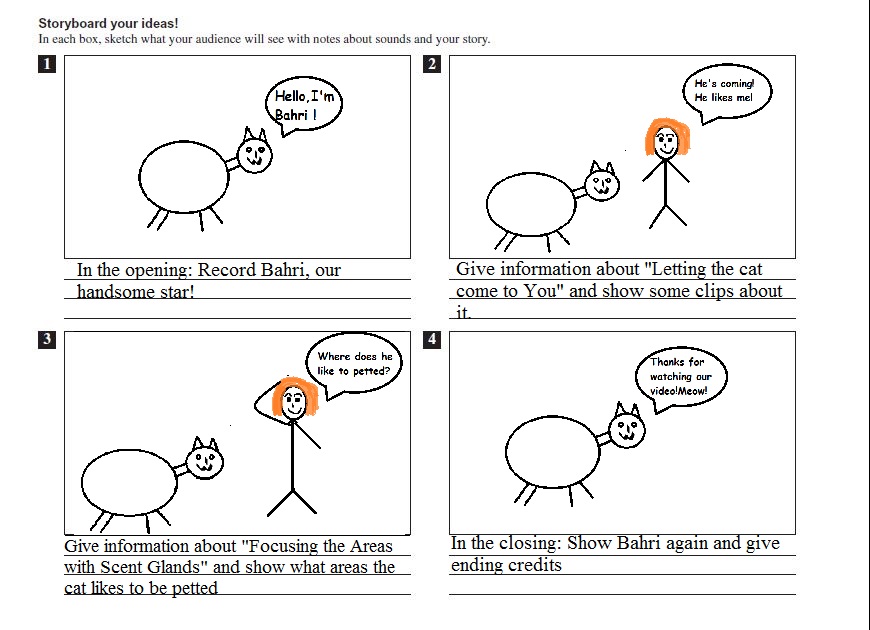 Storyboard your ideas!
In each box, sketch what your audience will see with notes about sounds and your story.

1

Hello, I'm Bahri !

In the opening: Record Bahri, our handsome star!

2

He's coming! He likes me!

Give information about "Letting the cat come to You" and show some clips about it.

3

Where does he like to petted?

Give information about "Focusing the Areas with Scent Glands" and show what areas the cat likes to be petted

4

Thanks for watching our video!Meow!

In the closing: Show Bahri again and give ending credits