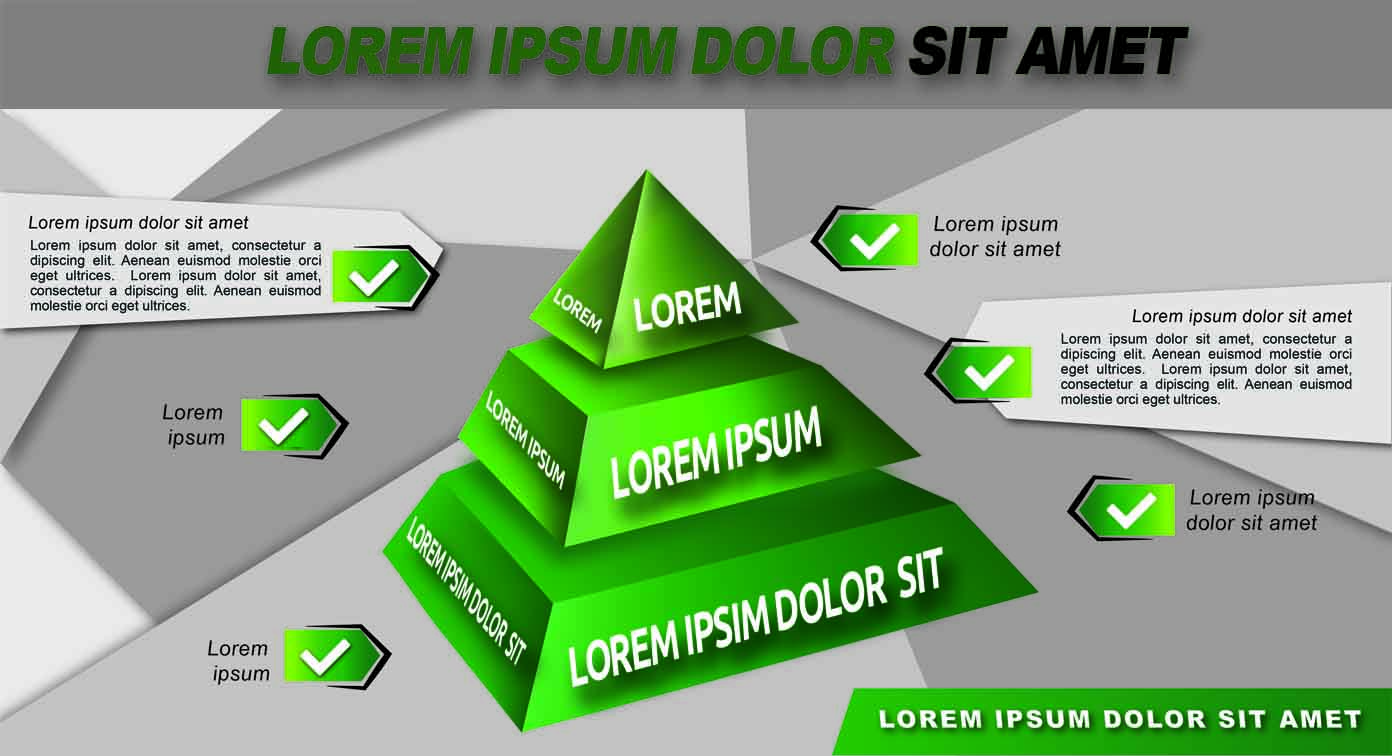 LOREM IPSUM DOLOR SIT AMET

Lorem ipsum dolor sit amet

Lorem ipsum dolor sit amet, consectetur a dipiscing elit. Aenean euismod molestie orci eget ultrices. Lorem ipsum dolor sit amet, consectetur a dipiscing elit. Aenean euismod molestie orci eget ultrices.

Lorem ipsum

Lorem ipsum

LOREM

LOREM

LOREM IPSUM

LOREM IPSUM

LOREM IPSIM DOLOR SIT

LOREM IPSIM DOLOR SIT

Lorem ipsum dolor sit amet

Lorem ipsum dolor sit amet

Lorem ipsum dolor sit amet, consectetur a dipiscing elit. Aenean euismod molestie orci eget ultrices. Lorem ipsum dolor sit amet, consectetur a dipiscing elit. Aenean euismod molestie orci eget ultrices.

Lorem ipsum dolor sit amet

LOREM IPSUM DOLOR SIT AMET