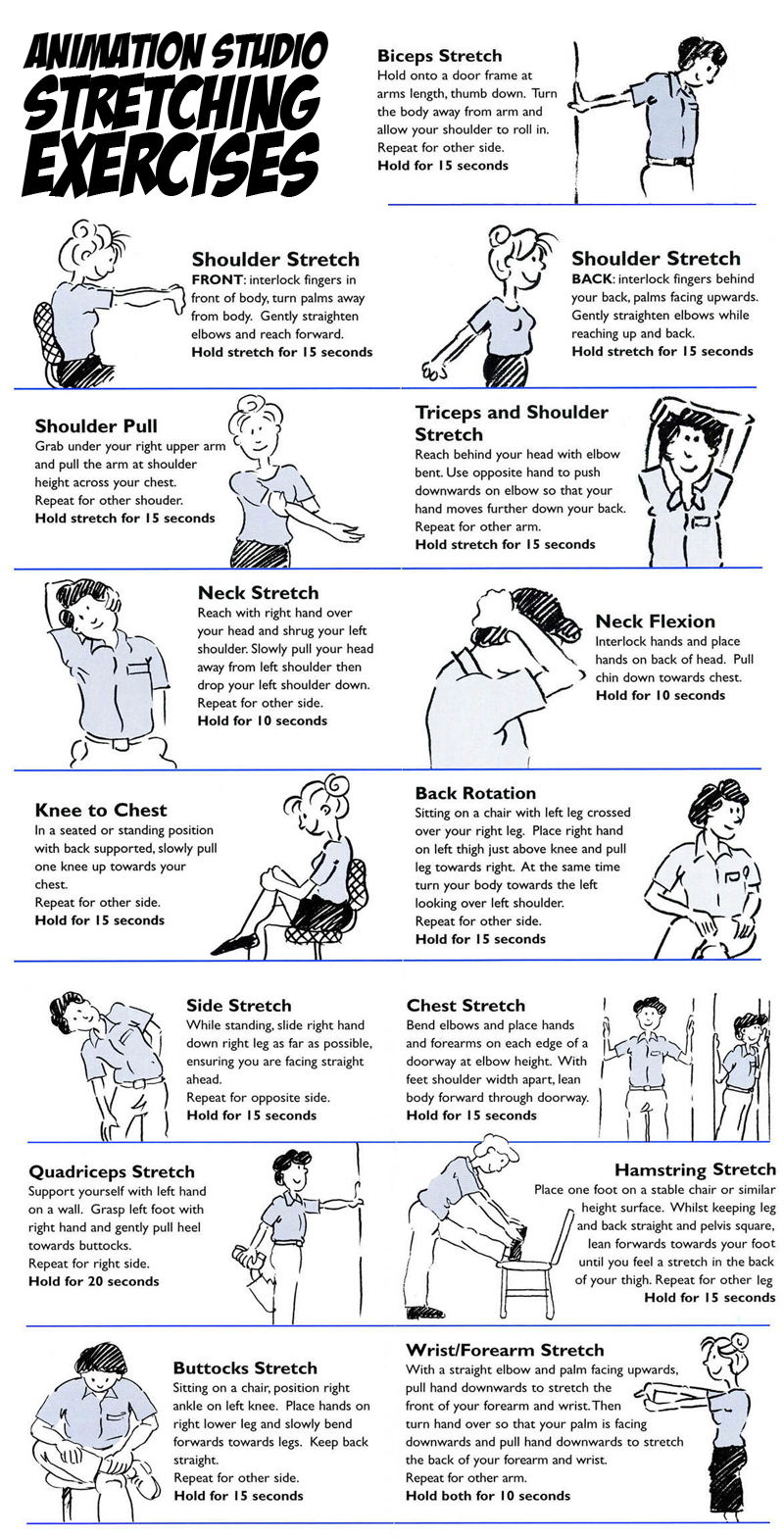 ANIMATION STUDIO STRETCHING EXERCISES

Biceps Stretch
Hold onto a door frame at arms length, thumb down. Turn the body away from arm and allow your shoulder to roll in. Repeat for other side.
Hold for 15 seconds

Shoulder Stretch
FRONT: interlock fingers in front of body, turn palms away from body. Gently straighten elbows and reach forward.
Hold stretch for 15 seconds

Shoulder Stretch
BACK: interlock fingers behind your back, palms facing upwards. Gently straighten elbows while reaching up and back.
Hold stretch for 15 seconds

Shoulder Pull
Grab under your right upper arm and pull the arm at shoulder height across your chest. Repeat for other shouder.
Hold stretch for 15 seconds

Triceps and Shoulder Stretch
Reach behind your head with elbow bent. Use opposite hand to push downwards on elbow so that your hand moves further down your back. Repeat for other arm.
Hold stretch for 15 seconds

Neck Stretch
Reach with right hand over your head and shrug your left shoulder. Slowly pull your head away from left shoulder then drop your left shoulder down. Repeat for other side.
Hold for 10 seconds

Neck Flexion
Interlock hands and place hands on back of head. Pull chin down towards chest.
Hold for 10 seconds

Knee to Chest
In a seated or standing position with back supported, slowly pull one knee up towards your chest.
Repeat for other side.
Hold for 15 seconds

Back Rotation
Sitting on a chair with left leg crossed over your right leg. Place right hand on left thigh just above knee and pull leg towards right. At the same time turn your body towards the left looking over left shoulder.
Repeat for other side.
Hold for 15 seconds

Side Stretch
While standing, slide right hand down right leg as far as possible, ensuring you are facing straight ahead.
Repeat for opposite side.
Hold for 15 seconds

Chest Stretch
Bend elbows and place hands and forearms on each edge of a doorway at elbow height. With feet shoulder width apart, lean body forward through doorway.
Hold for 15 seconds

Quadriceps Stretch
Support yourself with left hand on a wall. Grasp left foot with right hand and gently pull heel towards buttocks.
Repeat for right side.
Hold for 20 seconds

Hamstring Stretch
Place one foot on a stable chair or similar height surface. Whilst keeping leg and back straight and pelvis square, lean forwards towards your foot until you feel a stretch in the back of your thigh. Repeat for other leg
Hold for 15 seconds

Buttocks Stretch
Sitting on a chair, position right ankle on left knee. Place hands on right lower leg and slowly bend forwards towards legs. Keep back straight.
Repeat for other side.
Hold for 15 seconds

Wrist/Forearm Stretch
With a straight elbow and palm facing upwards, pull hand downwards to stretch the front of your forearm and wrist. Then turn hand over so that your palm is facing downwards and pull hand downwards to stretch the back of your forearm and wrist.
Repeat for other arm.
Hold both for 10 seconds