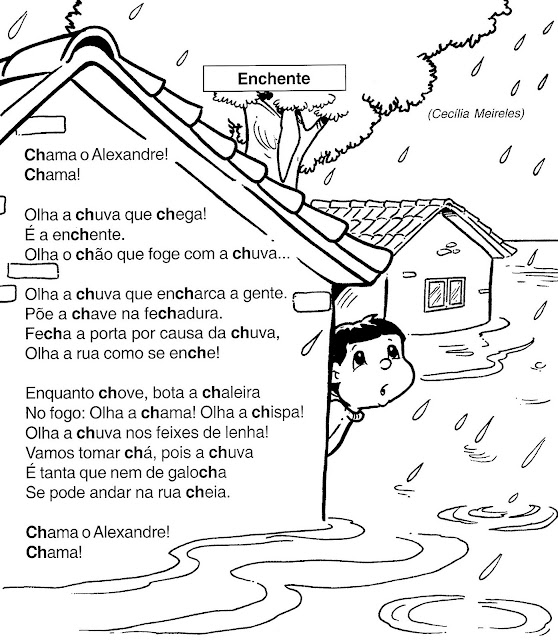 Enchente

(Cecília Meireles)

Chama o Alexandre!
Chama!

Olha a chuva que chega!
É a enchente.
Olha o chão que foge com a chuva...

Olha a chuva que encharca a gente.
Põe a chave na fechadura.
Fecha a porta por causa da chuva,
Olha a rua como se enche!

Enquanto chove, bota a chaleira
No fogo: Olha a chama! Olha a chispa!
Olha a chuva nos feixes de lenha!
Vamos tomar chá, pois a chuva
É tanta que nem de galocha
Se pode andar na rua cheia.

Chama o Alexandre!
Chama!