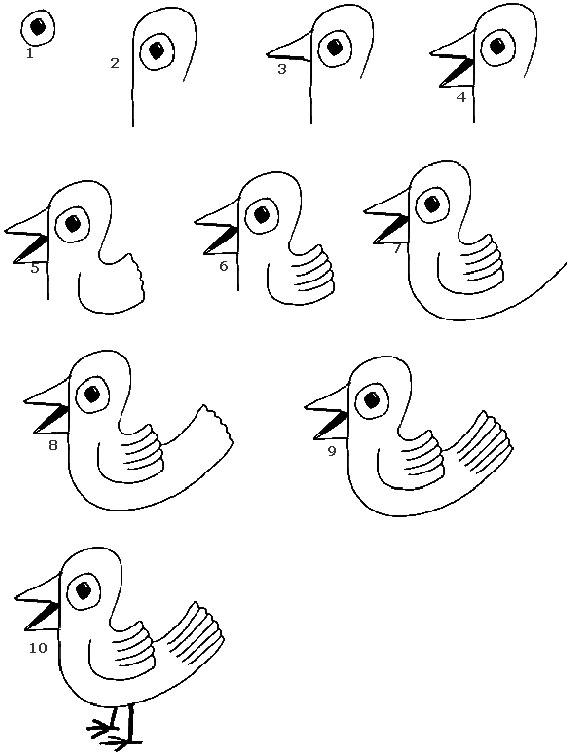 1
2
3
4
5
6
7
8
9
10