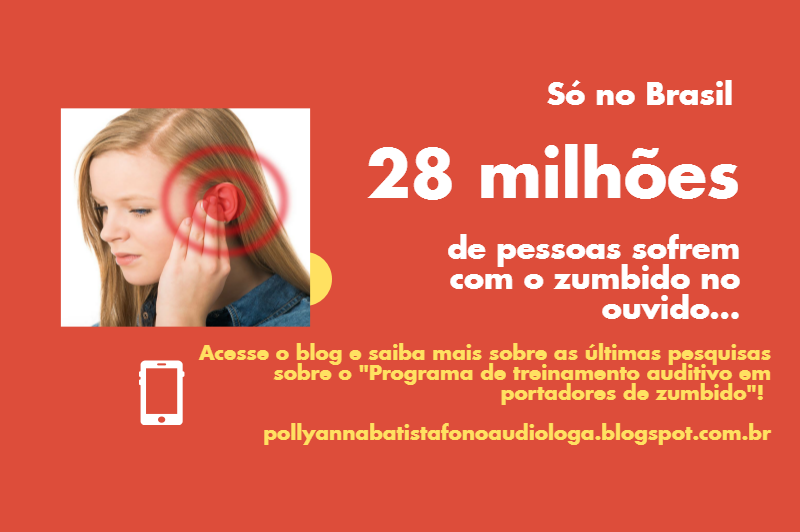 Só no Brasil

28 milhões

de pessoas sofrem com o zumbido no ouvido...

Acesse o blog e saiba mais sobre as últimas pesquisas sobre o "Programa de treinamento auditivo em portadores de zumbido"!

pollyannabatistafonoaudiologa.blogspot.com.br