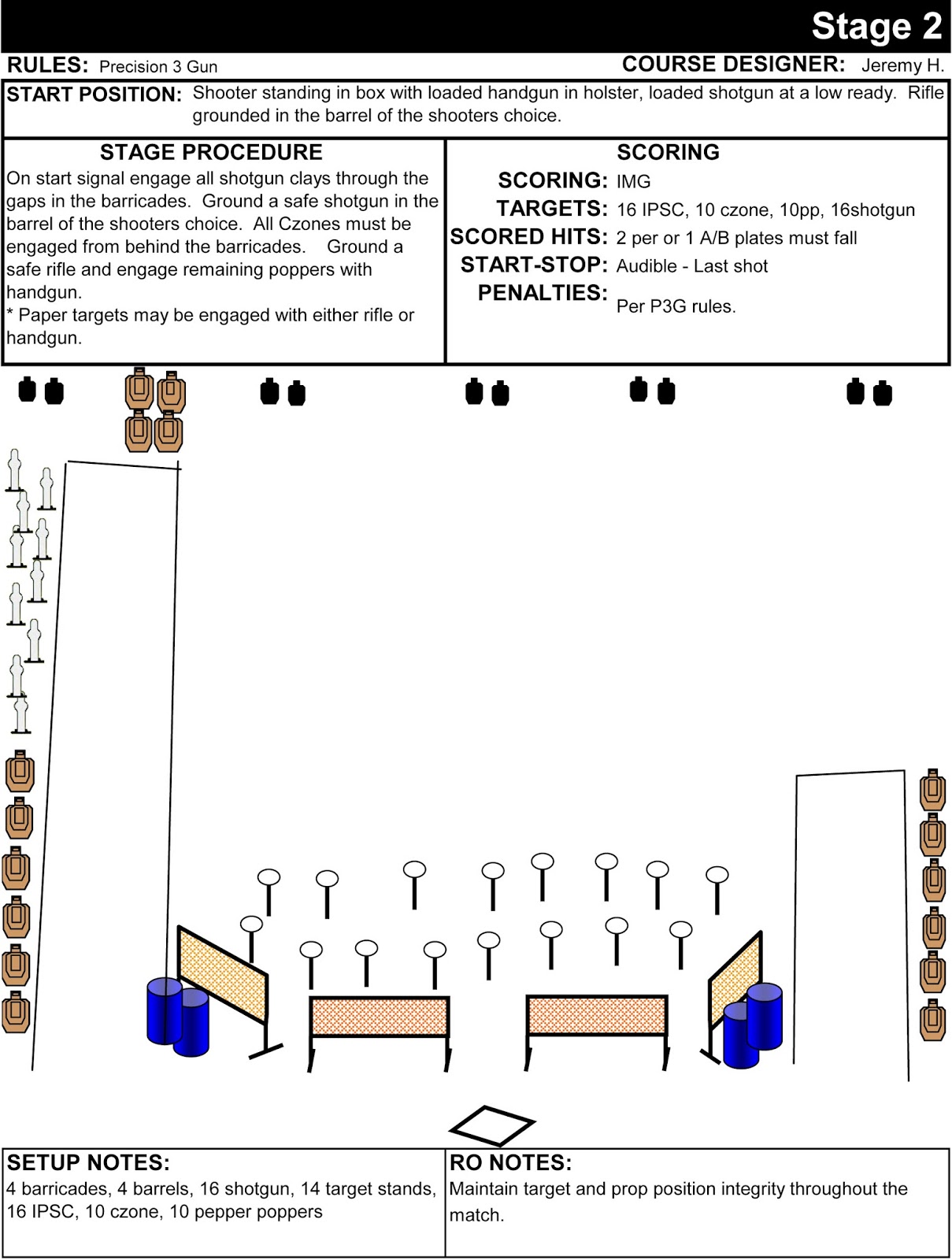 Stage 2

RULES: Precision 3 Gun

COURSE DESIGNER: Jeremy H.

START POSITION: Shooter standing in box with loaded handgun in holster, loaded shotgun at a low ready. Rifle grounded in the barrel of the shooters choice.

STAGE PROCEDURE

On start signal engage all shotgun clays through the gaps in the barricades. Ground a safe shotgun in the barrel of the shooters choice. All Czones must be engaged from behind the barricades. Ground a safe rifle and engage remaining poppers with handgun.
* Paper targets may be engaged with either rifle or handgun.

SCORING

SCORING: IMG
TARGETS: 16 IPSC, 10 czone, 10pp, 16shotgun
SCORED HITS: 2 per or 1 A/B plates must fall
START-STOP: Audible - Last shot
PENALTIES: Per P3G rules.

SETUP NOTES:
4 barricades, 4 barrels, 16 shotgun, 14 target stands, 16 IPSC, 10 czone, 10 pepper poppers

RO NOTES:
Maintain target and prop position integrity throughout the match.