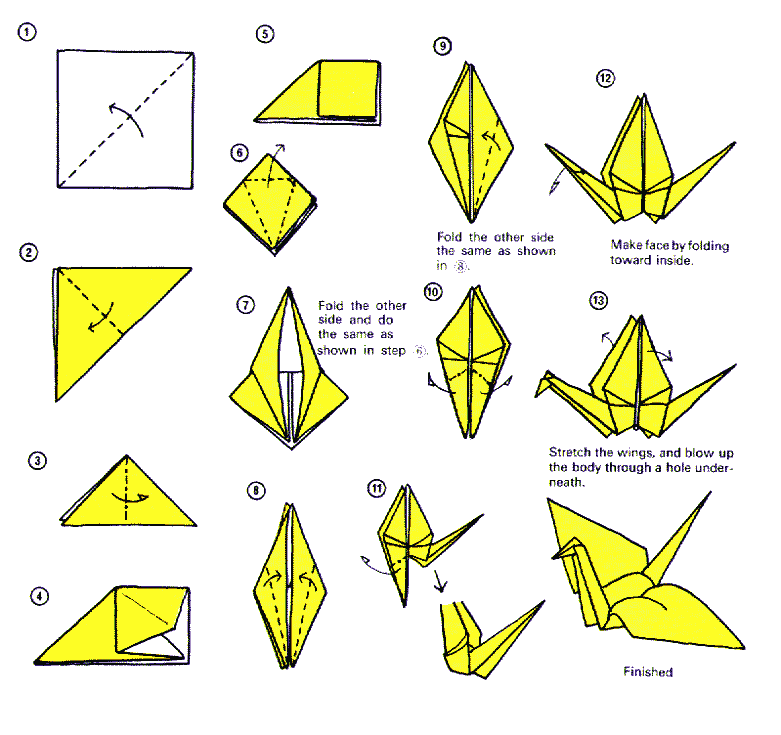 1

2

3

4

5

6

7

Fold the other side and do the same as shown in step 6.

8

9

Fold the other side the same as shown in 8.

10

11

12

Make face by folding toward inside.

13

Stretch the wings, and blow up the body through a hole underneath.

Finished