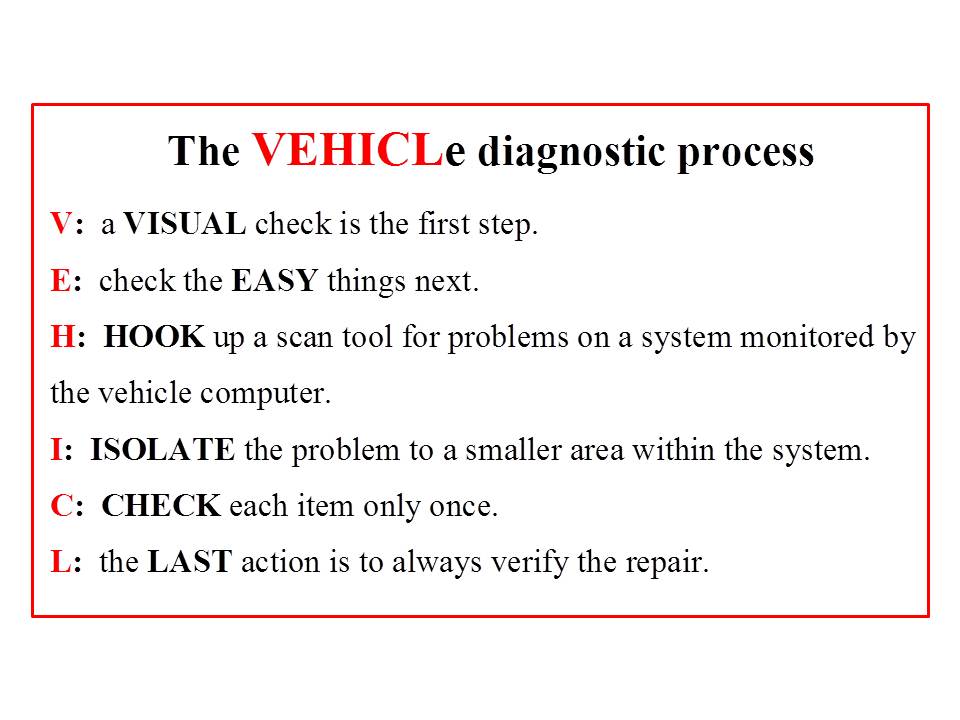 The VEHICLe diagnostic process

V: a VISUAL check is the first step.

E: check the EASY things next.

H: HOOK up a scan tool for problems on a system monitored by the vehicle computer.

I: ISOLATE the problem to a smaller area within the system.

C: CHECK each item only once.

L: the LAST action is to always verify the repair.