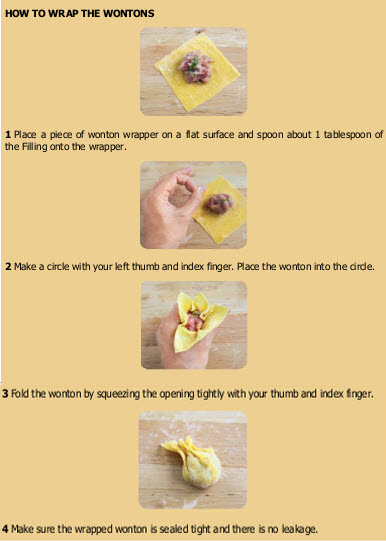 HOW TO WRAP THE WONTONS

1 Place a piece of wonton wrapper on a flat surface and spoon about 1 tablespoon of the Filling onto the wrapper.

2 Make a circle with your left thumb and index finger. Place the wonton into the circle.

3 Fold the wonton by squeezing the opening tightly with your thumb and index finger.

4 Make sure the wrapped wonton is sealed tight and there is no leakage.