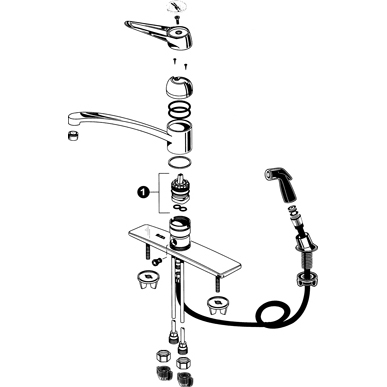 1