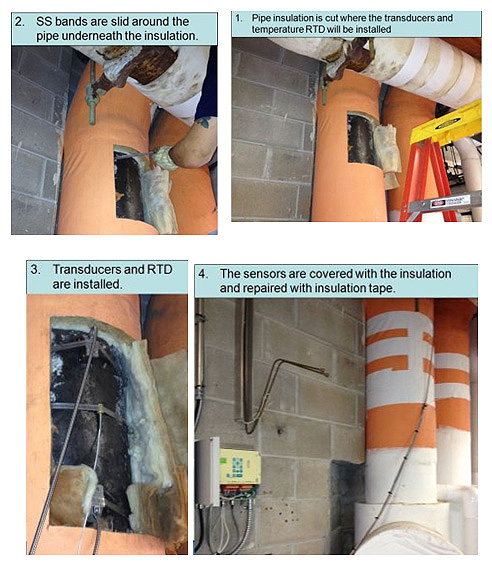 2. SS bands are slid around the pipe underneath the insulation.

1. Pipe insulation is cut where the transducers and temperature RTD will be installed

3. Transducers and RTD are installed.

4. The sensors are covered with the insulation and repaired with insulation tape.