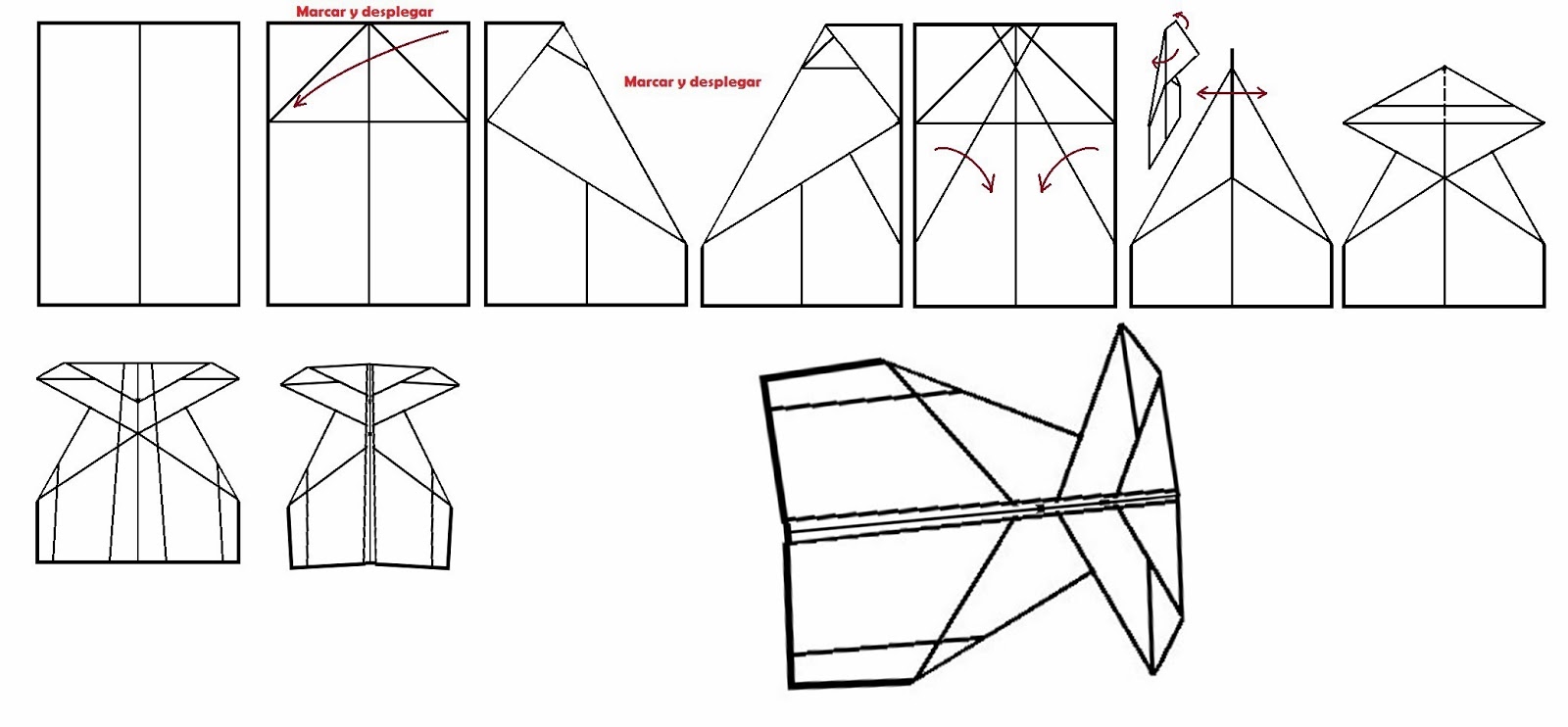 Marcar y desplegar

Marcar y desplegar