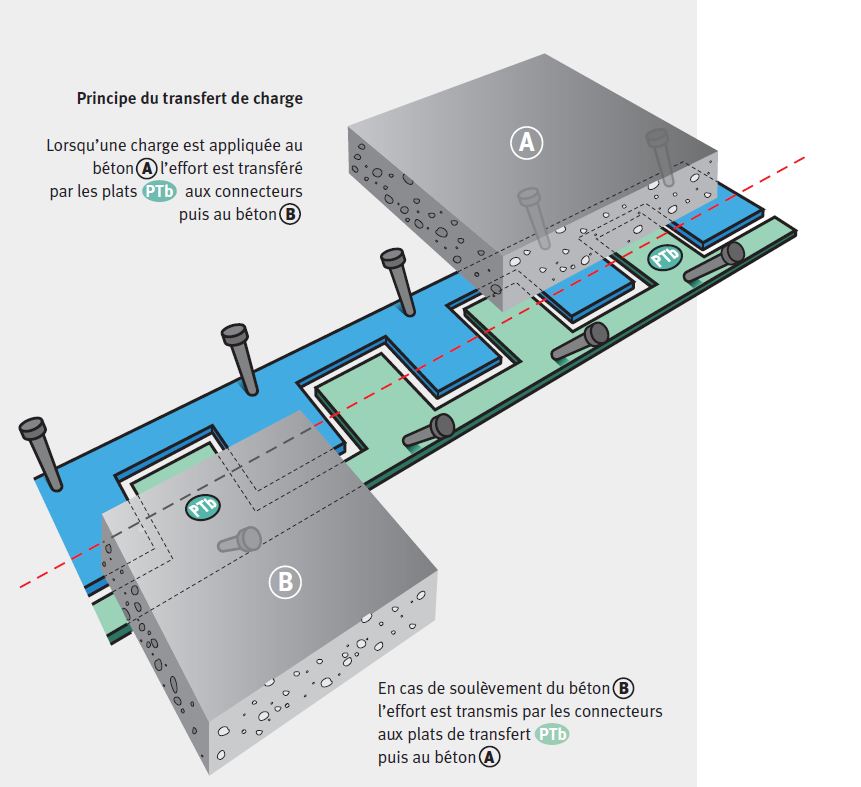 Principe du transfert de charge

Lorsqu'une charge est appliquée au béton A l'effort est transféré par les plats PTb aux connecteurs puis au béton B

A

PTb

PTb

B

En cas de soulèvement du béton B l'effort est transmis par les connecteurs aux plats de transfert PTb puis au béton A