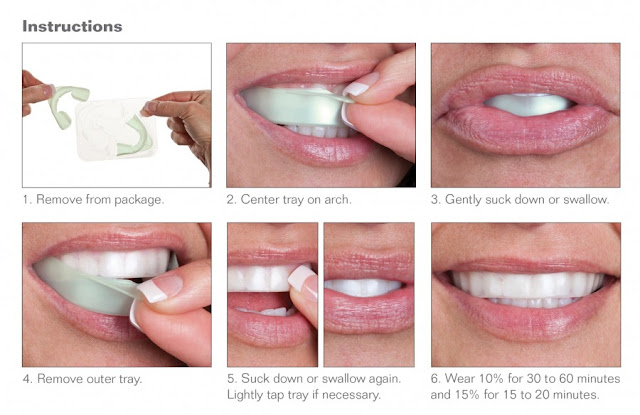 Instructions

1. Remove from package.

2. Center tray on arch.

3. Gently suck down or swallow.

4. Remove outer tray.

5. Suck down or swallow again. Lightly tap tray if necessary.

6. Wear 10% for 30 to 60 minutes and 15% for 15 to 20 minutes.