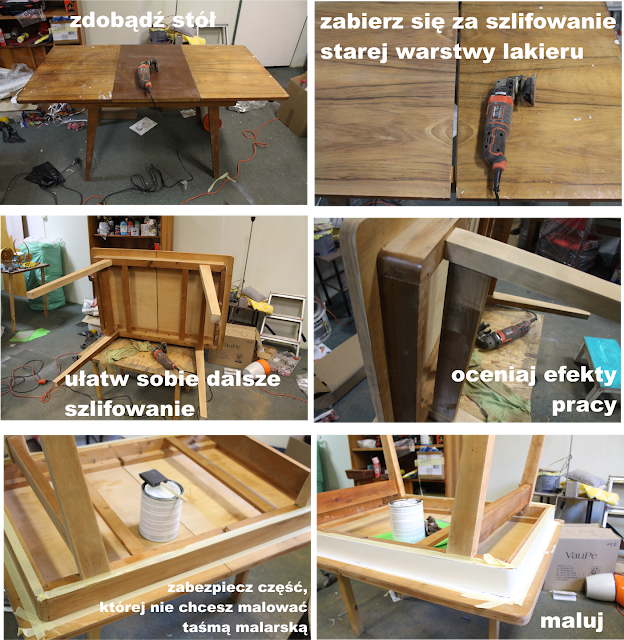 zdobądź stół

zabierz się za szlifowanie starej warstwy lakieru

ułatw sobie dalsze szlifowanie

VauPe

oceniaj efekty pracy

zabezpiecz część, której nie chcesz malować taśmą malarską

VauPe

maluj