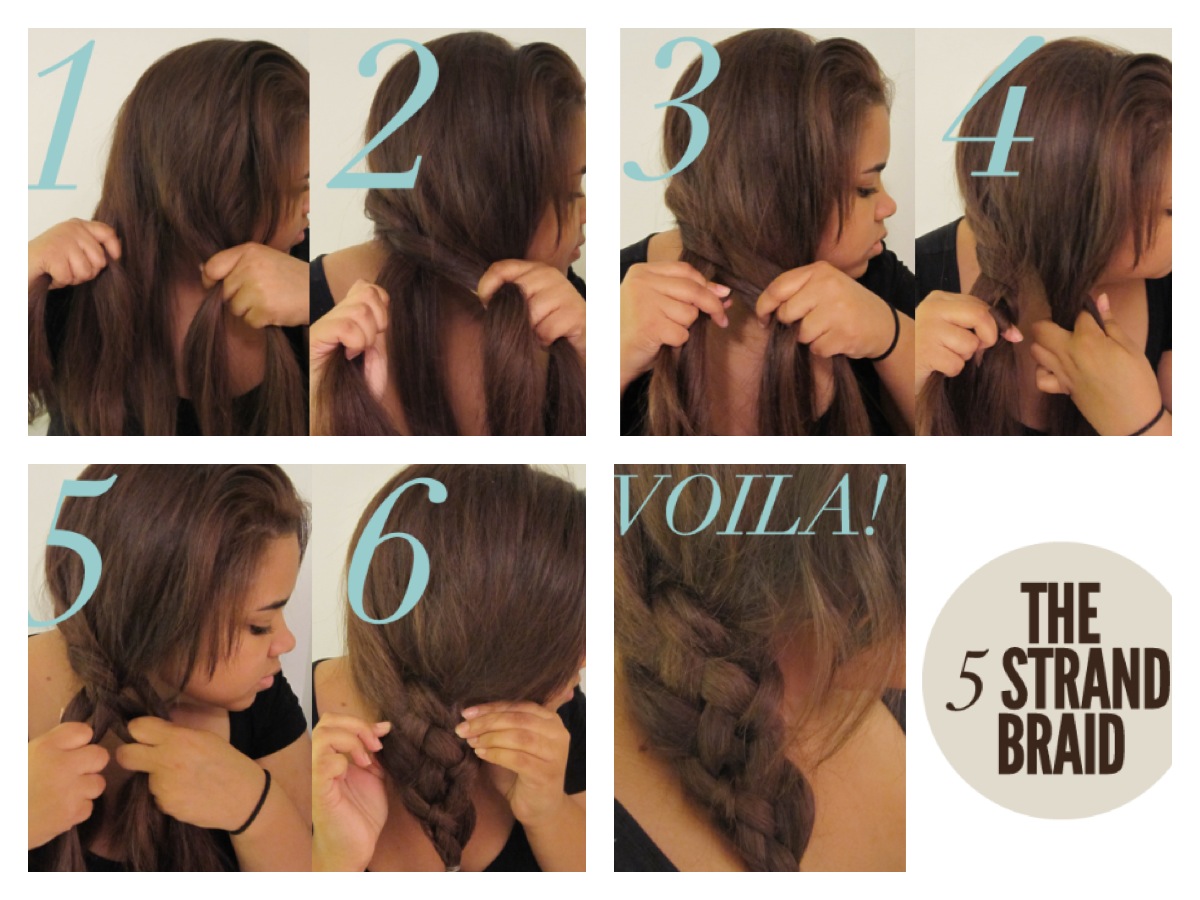 1

2

3

4

5

6

VOILA!

THE
5 STRAND
BRAID