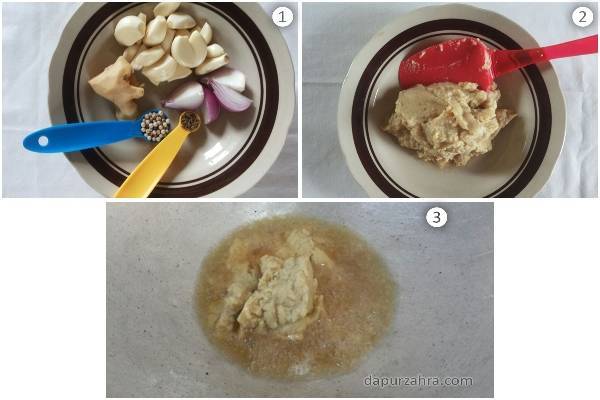 1

2

3

dapurzahra.com