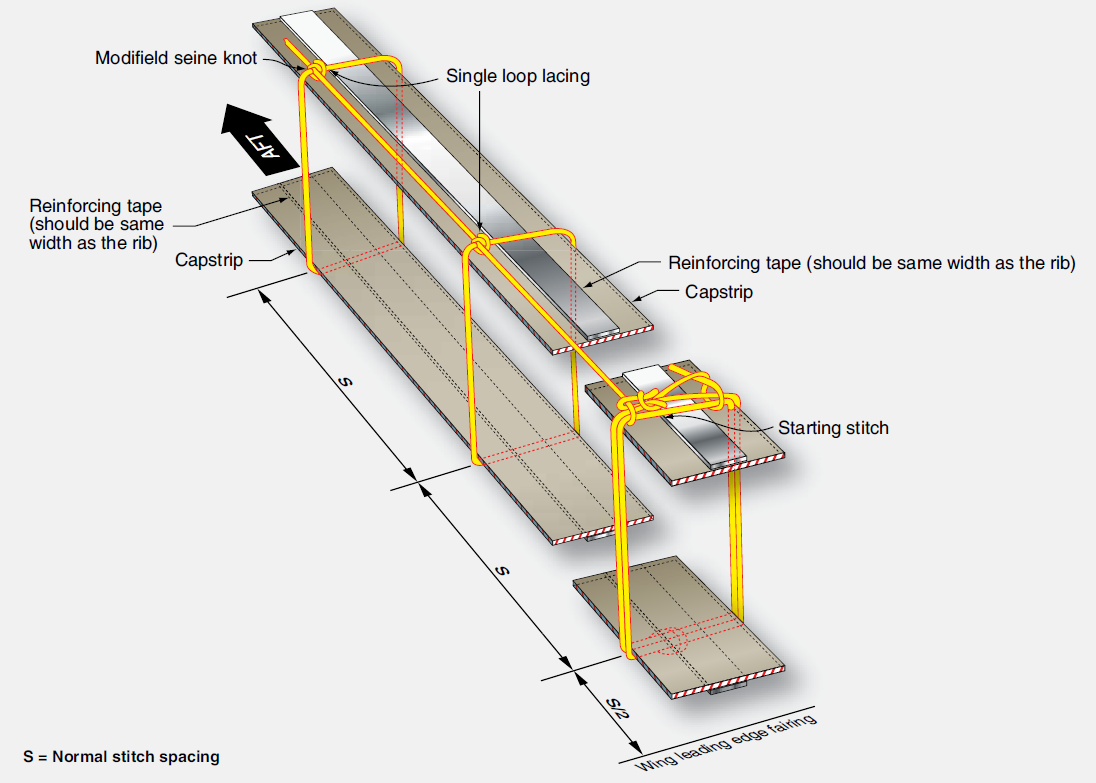 Modifield seine knot

Single loop lacing

AFT

Reinforcing tape (should be same width as the rib)

Capstrip

Reinforcing tape (should be same width as the rib)

Capstrip

Starting stitch

S

S

S/2

Wing leading edge fairing

S = Normal stitch spacing