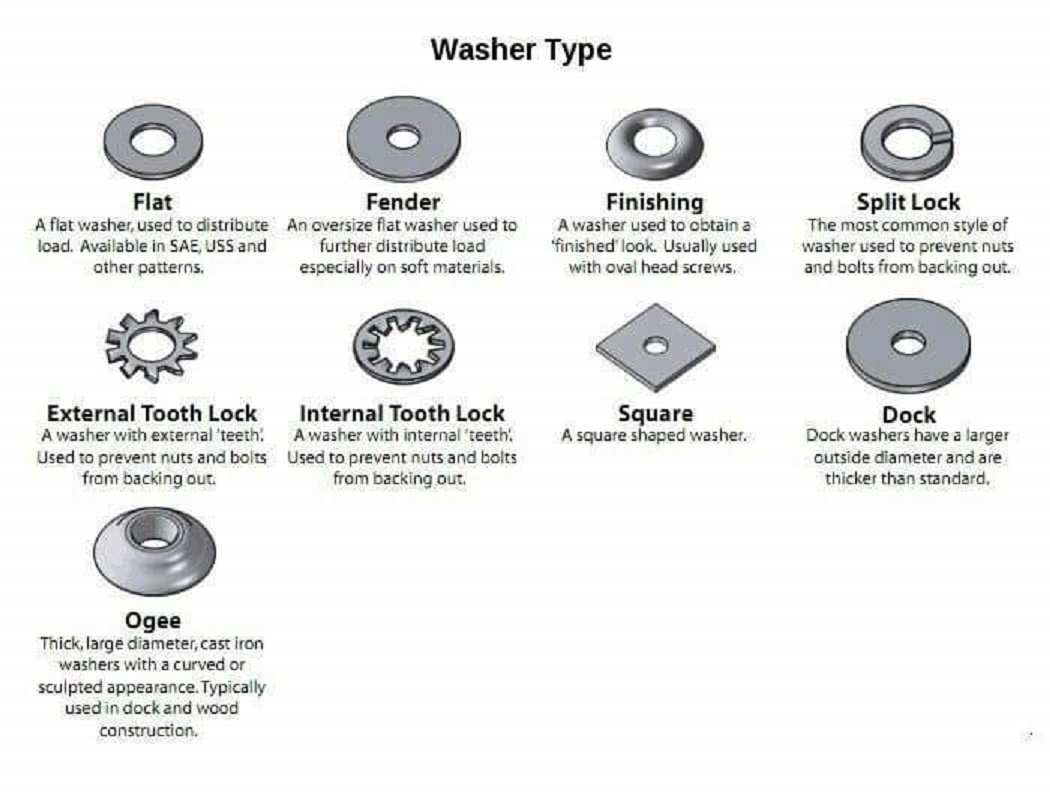 Washer Type

Flat
A flat washer, used to distribute load. Available in SAE, USS and other patterns.

Fender
An oversize flat washer used to further distribute load especially on soft materials.

Finishing
A washer used to obtain a 'finished' look. Usually used with oval head screws.

Split Lock
The most common style of washer used to prevent nuts and bolts from backing out.

External Tooth Lock
A washer with external 'teeth'. Used to prevent nuts and bolts from backing out.

Internal Tooth Lock
A washer with internal 'teeth'. Used to prevent nuts and bolts from backing out.

Square
A square shaped washer.

Dock
Dock washers have a larger outside diameter and are thicker than standard.

Ogee
Thick, large diameter, cast iron washers with a curved or sculpted appearance. Typically used in dock and wood construction.