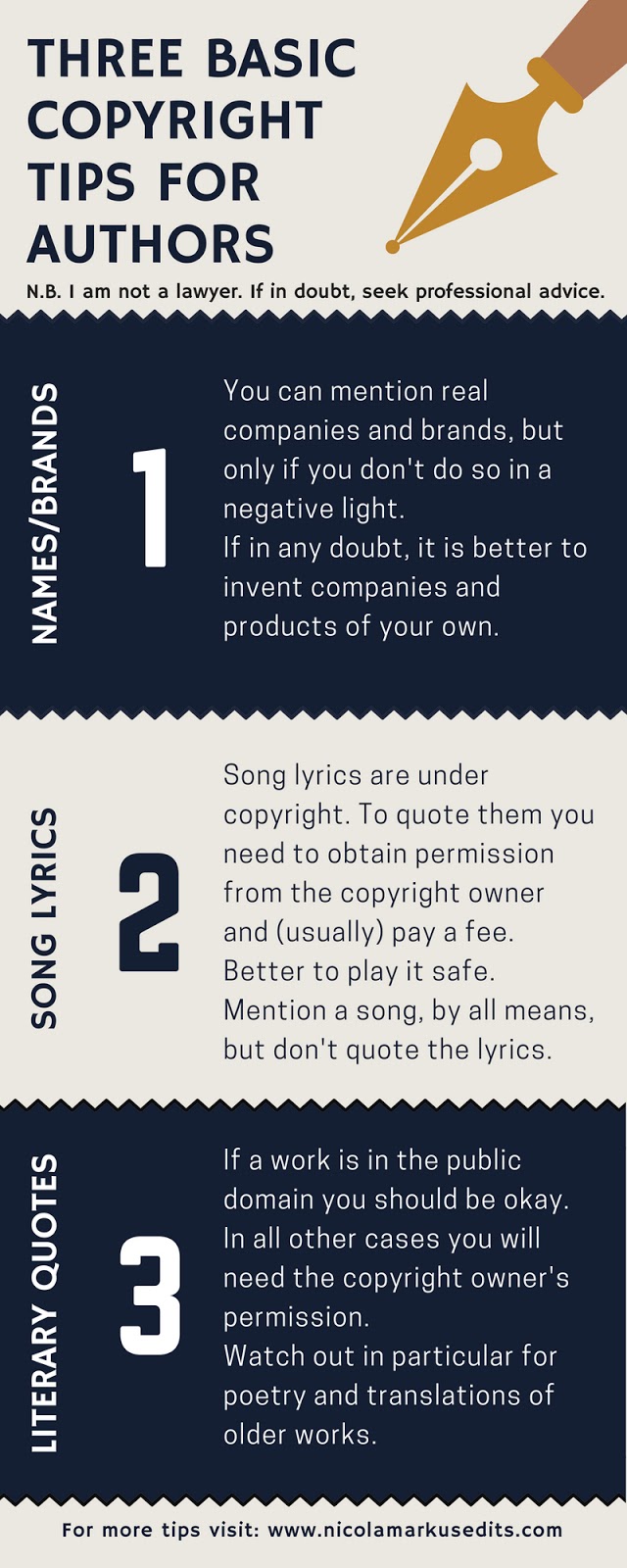 THREE BASIC COPYRIGHT TIPS FOR AUTHORS

N.B. I am not a lawyer. If in doubt, seek professional advice.

NAMES/BRANDS

1

You can mention real companies and brands, but only if you don't do so in a negative light.
If in any doubt, it is better to invent companies and products of your own.

SONG LYRICS

2

Song lyrics are under copyright. To quote them you need to obtain permission from the copyright owner and (usually) pay a fee.
Better to play it safe.
Mention a song, by all means, but don't quote the lyrics.

LITERARY QUOTES

3

If a work is in the public domain you should be okay.
In all other cases you will need the copyright owner's permission.
Watch out in particular for poetry and translations of older works.

For more tips visit: www.nicolamarkusedits.com