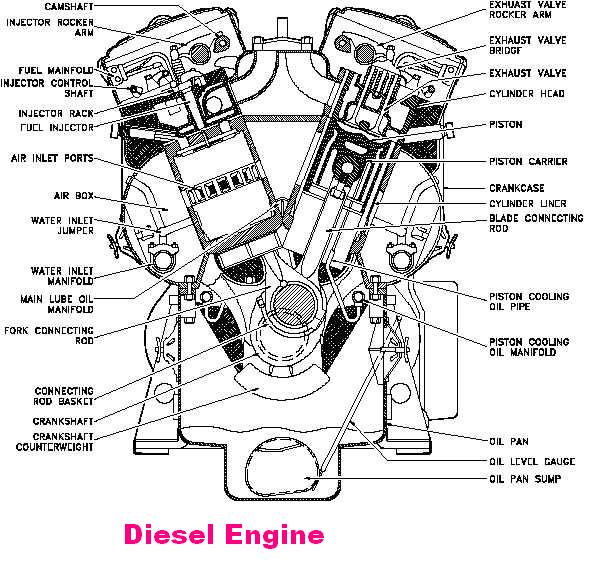 CAMSHAFT
INJECTOR ROCKER ARM
FUEL MAINFOLD
INJECTOR CONTROL SHAFT
INJECTOR RACK
FUEL INJECTOR
AIR INLET PORTS
AIR BOX
WATER INLET JUMPER
WATER INLET MANIFOLD
MAIN LUBE OIL MANIFOLD
FORK CONNECTING ROD
CONNECTING ROD BASKET
CRANKSHAFT
CRANKSHAFT COUNTERWEIGHT

EXHAUST VALVE ROCKER ARM
EXHAUST VALVE BRIDGE
EXHAUST VALVE
CYLINDER HEAD
PISTON
PISTON CARRIER
CRANKCASE
CYLINDER LINER
BLADE CONNECTING ROD
PISTON COOLING OIL PIPE
PISTON COOLING OIL MANIFOLD
OIL PAN
OIL LEVEL GAUGE
OIL PAN SUMP

Diesel Engine