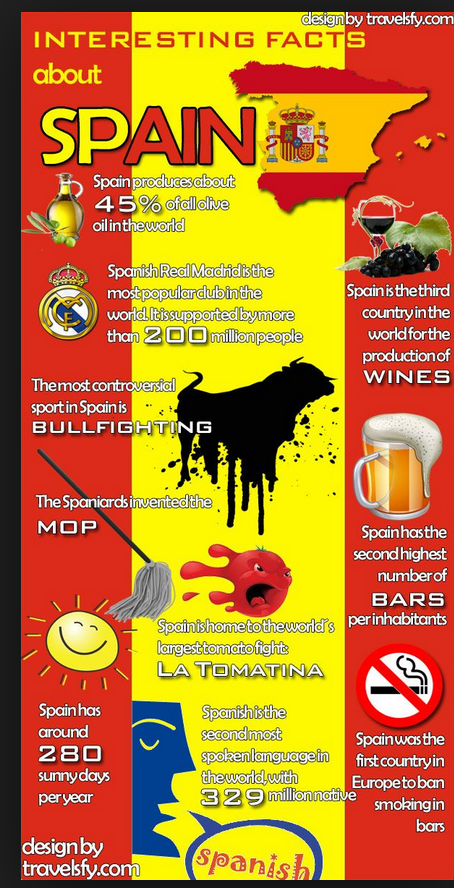 design by travelsfy.com

INTERESTING FACTS about

SPAIN

Spain produces about 45% of all olive oil in the world

Spanish Real Madrid is the most popular club in the world. It is supported by more than 200 million people

Spain is the third country in the world for the production of WINES

The most controversial sport in Spain is BULLFIGHTING

The Spaniards invented the MOP

Spain has the second highest number of BARS per inhabitants

Spain is home to the world´s largest tomato fight: LA TOMATINA

Spain has around 280 sunny days per year

Spanish is the second most spoken language in the world, with 329 million native

Spain was the first country in Europe to ban smoking in bars

design by travelsfy.com

spanish