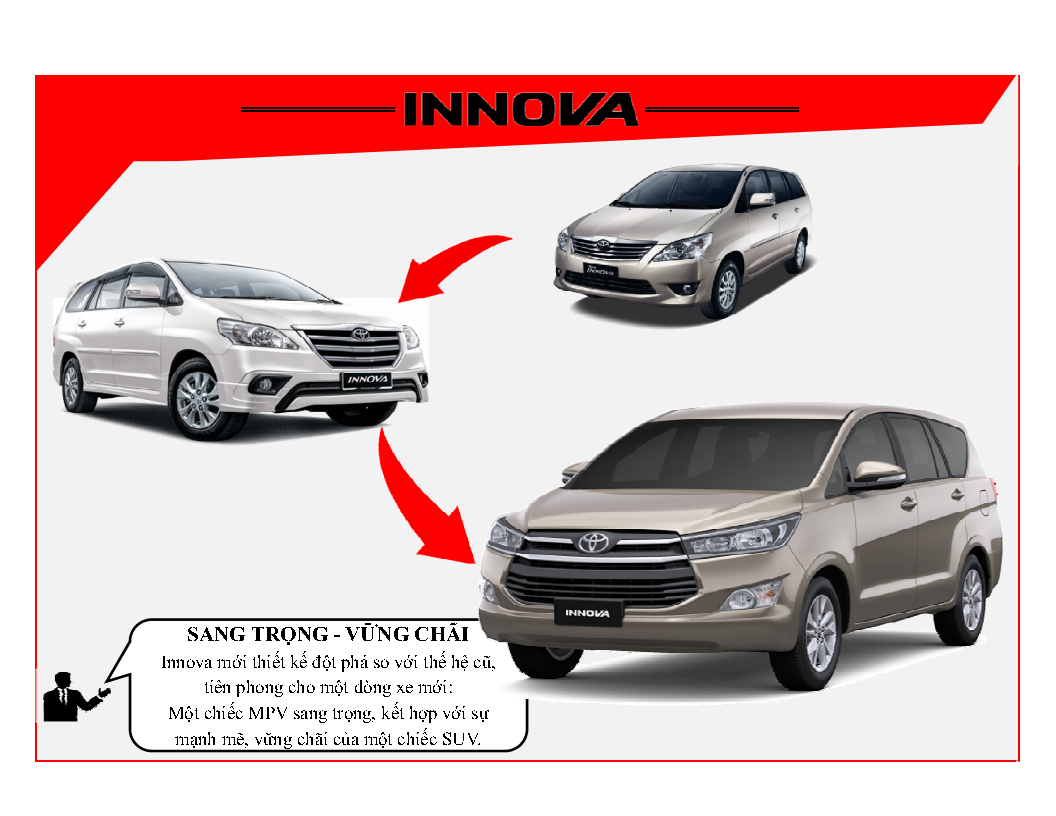 INNOVA

INNOVA

INNOVA

INNOVA

SANG TRỌNG - VỮNG CHÃI
Innova mới thiết kế đột phá so với thế hệ cũ, tiên phong cho một dòng xe mới:
Một chiếc MPV sang trọng, kết hợp với sự mạnh mẽ, vững chãi của một chiếc SUV.