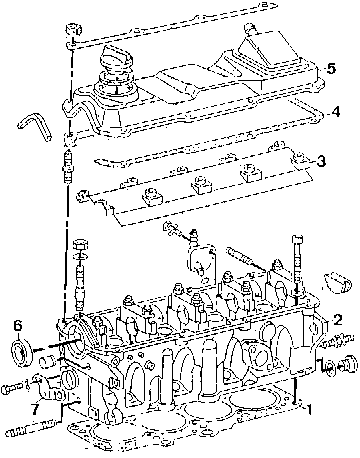 5
4
3
2
6
7
1