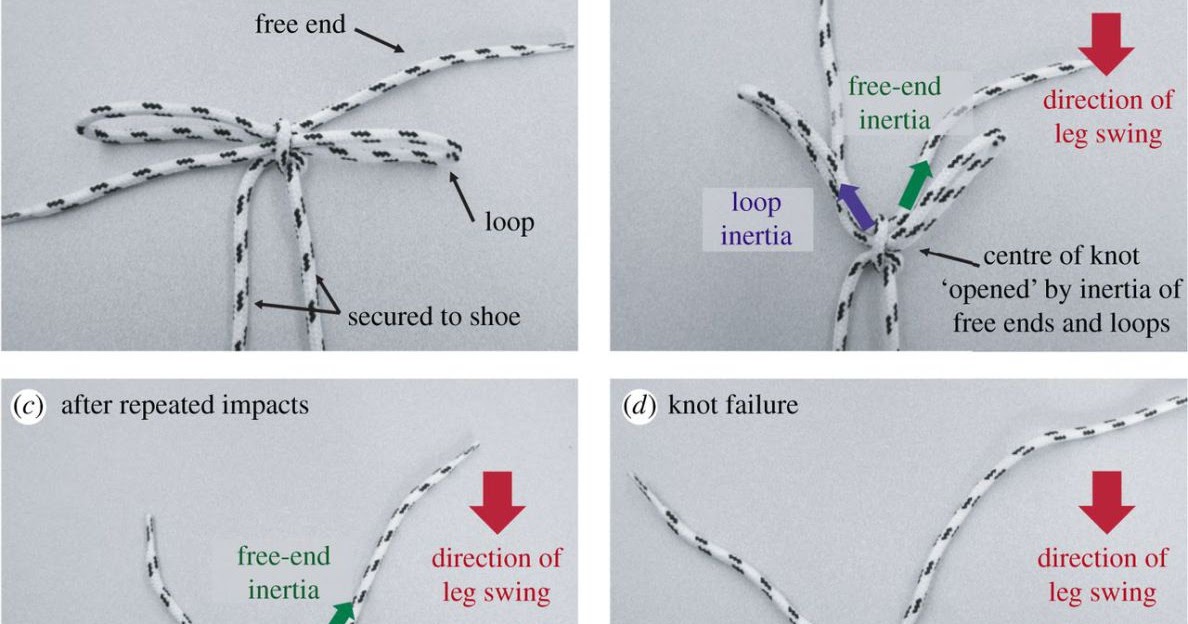 free end

loop

secured to shoe

free-end inertia

direction of leg swing

loop inertia

centre of knot 'opened' by inertia of free ends and loops

(c) after repeated impacts

free-end inertia

direction of leg swing

(d) knot failure

direction of leg swing