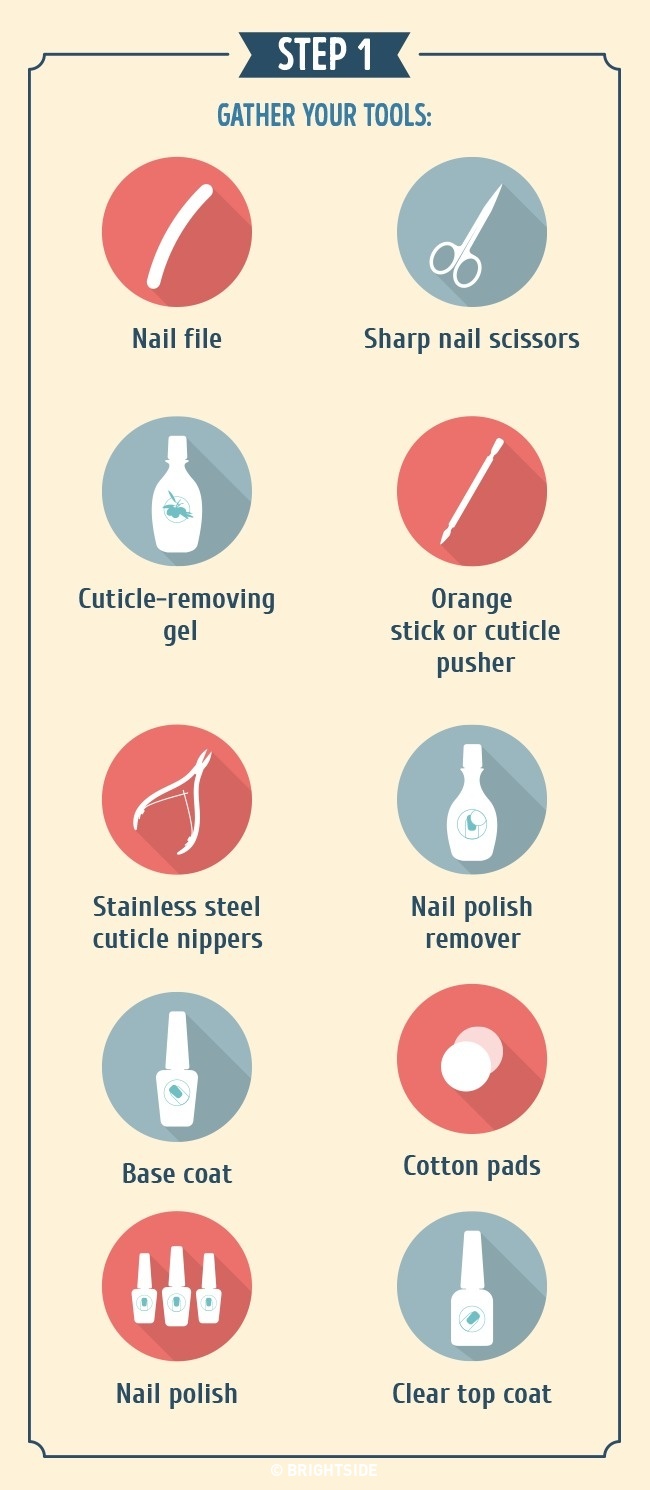 STEP 1

GATHER YOUR TOOLS:

Nail file

Sharp nail scissors

Cuticle-removing gel

Orange stick or cuticle pusher

Stainless steel cuticle nippers

Nail polish remover

Base coat

Cotton pads

Nail polish

Clear top coat

© BRIGHTSIDE