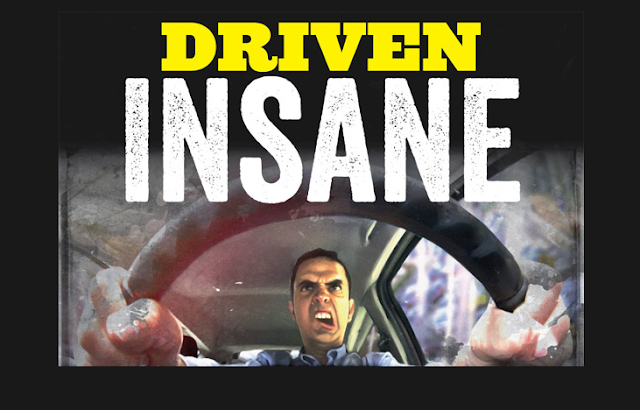 DRIVEN
INSANE