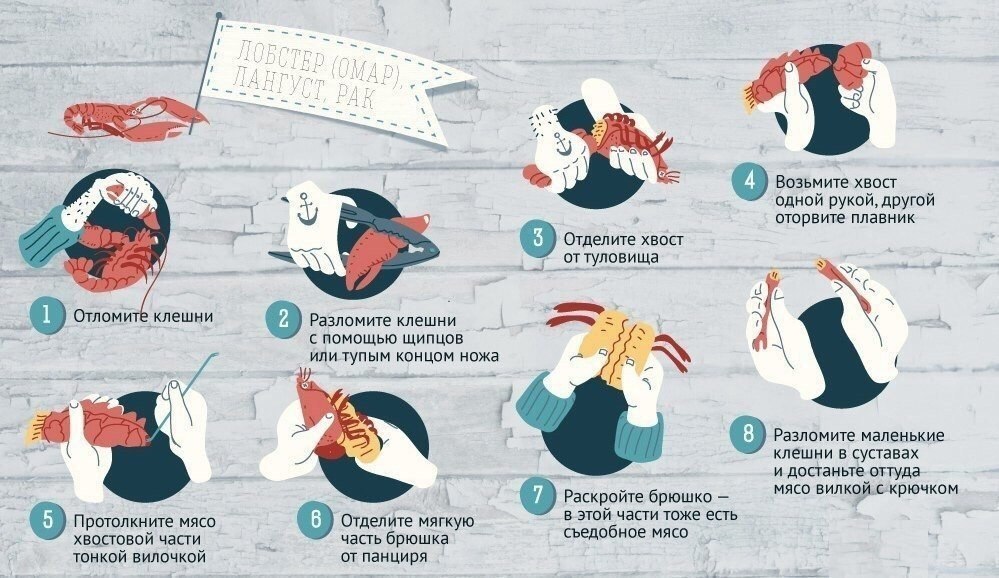 ЛОБСТЕР (ОМАР), ЛАНГУСТ, РАК

1 Отломите клешни

2 Разломите клешни с помощью щипцов или тупым концом ножа

3 Отделите хвост от туловища

4 Возьмите хвост одной рукой, другой оторвите плавник

5 Протолкните мясо хвостовой части тонкой вилочкой

6 Отделите мягкую часть брюшка от панциря

7 Раскройте брюшко — в этой части тоже есть съедобное мясо

8 Разломите маленькие клешни в суставах и достаньте оттуда мясо вилкой с крючком