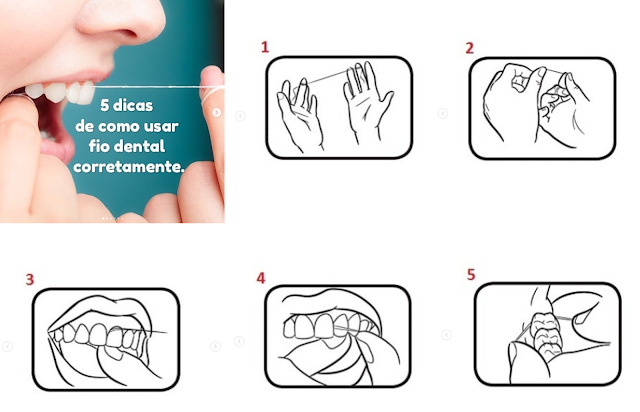 5 dicas de como usar fio dental corretamente.

1

2

3

4

5