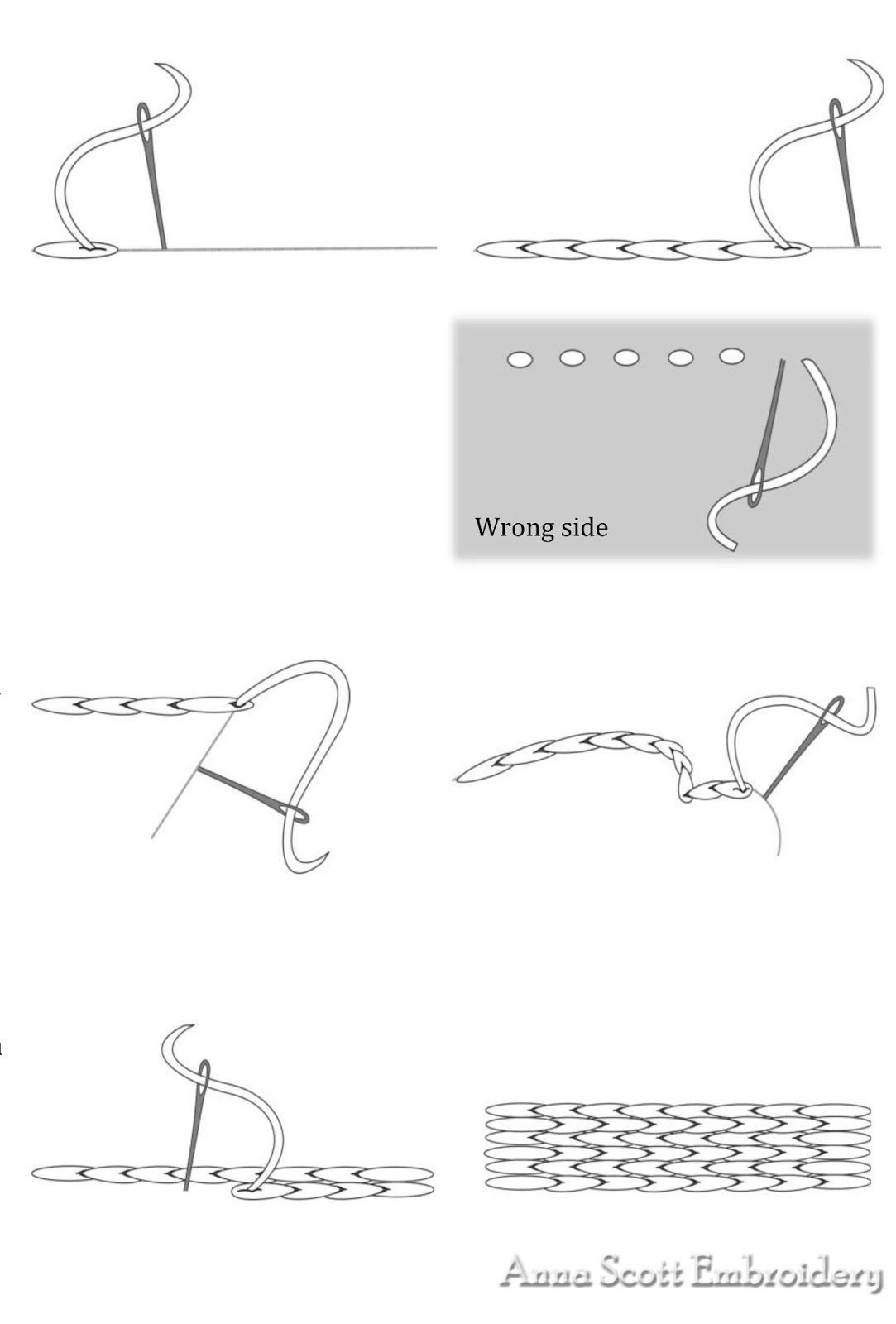 Wrong side

Anna Scott Embroidery