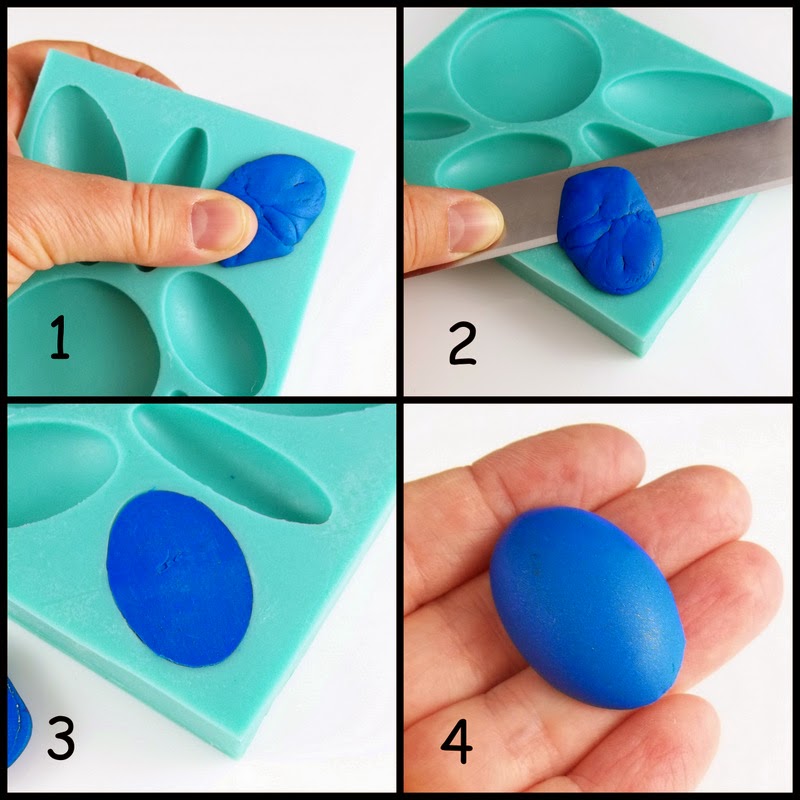 1

2

3

4