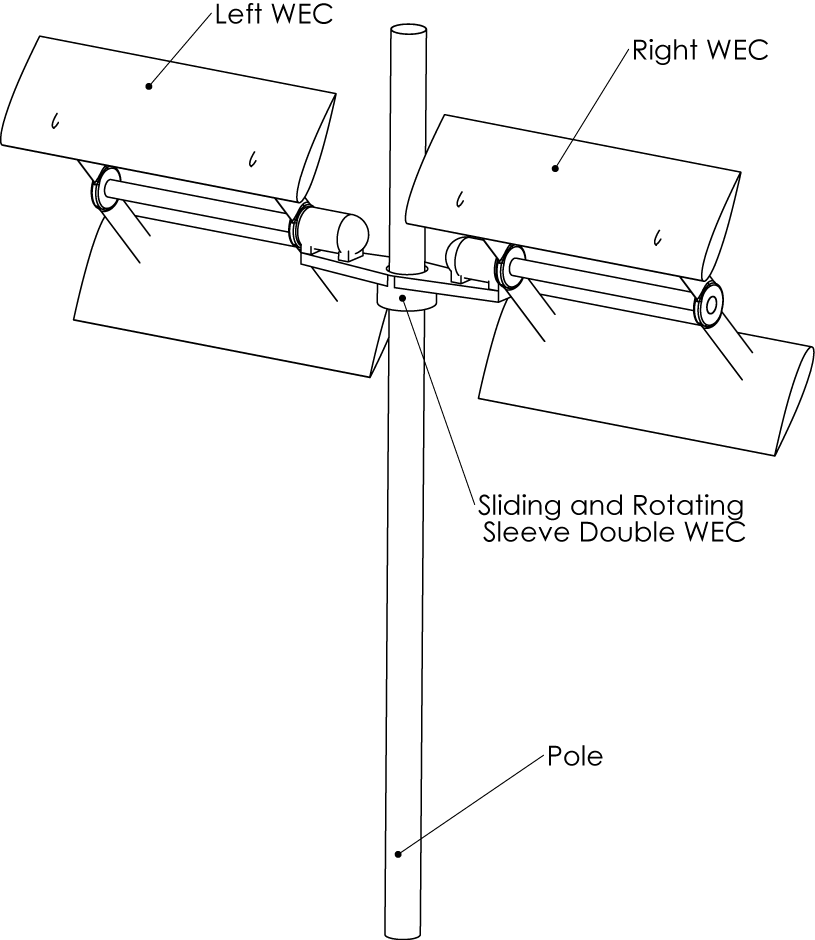 Left WEC

Right WEC

Sliding and Rotating Sleeve Double WEC

Pole