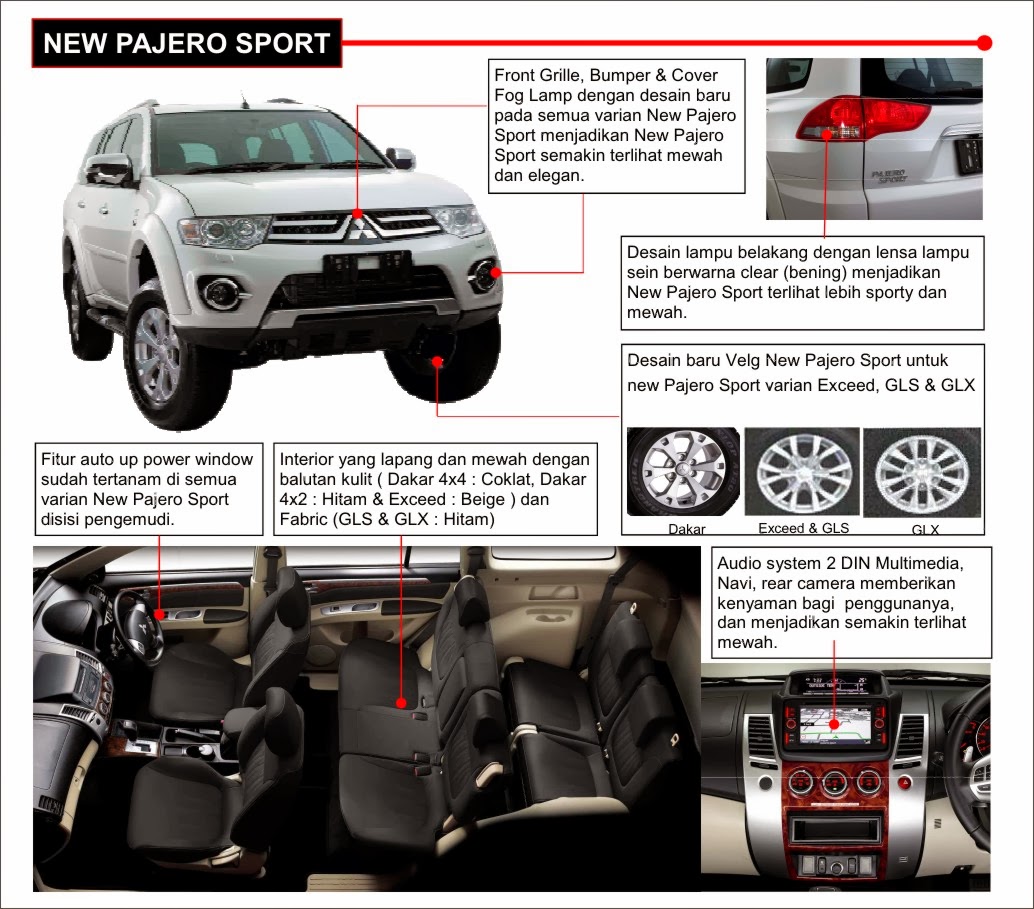 NEW PAJERO SPORT

Front Grille, Bumper & Cover Fog Lamp dengan desain baru pada semua varian New Pajero Sport menjadikan New Pajero Sport semakin terlihat mewah dan elegan.

PAJERO SPORT

Desain lampu belakang dengan lensa lampu sein berwarna clear (bening) menjadikan New Pajero Sport terlihat lebih sporty dan mewah.

Desain baru Velg New Pajero Sport untuk new Pajero Sport varian Exceed, GLS & GLX

Dakar

Exceed & GLS

GLX

Fitur auto up power window sudah tertanam di semua varian New Pajero Sport disisi pengemudi.

Interior yang lapang dan mewah dengan balutan kulit ( Dakar 4x4 : Coklat, Dakar 4x2 : Hitam & Exceed : Beige ) dan Fabric (GLS & GLX : Hitam)

Audio system 2 DIN Multimedia, Navi, rear camera memberikan kenyaman bagi penggunanya, dan menjadikan semakin terlihat mewah.