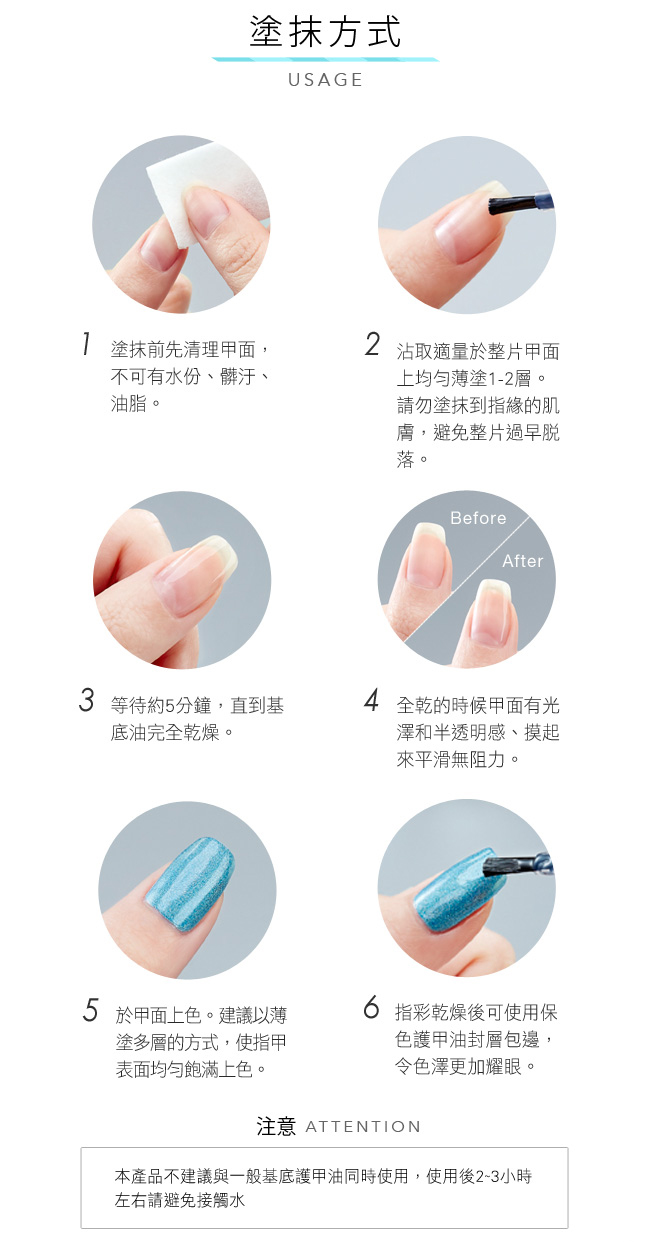 塗抹方式

USAGE

1 塗抹前先清理甲面，不可有水份、髒汙、油脂。

2 沾取適量於整片甲面上均勻薄塗1-2層。請勿塗抹到指緣的肌膚，避免整片過早脫落。

3 等待約5分鐘，直到基底油完全乾燥。

Before

After

4 全乾的時候甲面有光澤和半透明感、摸起來平滑無阻力。

5 於甲面上色。建議以薄塗多層的方式，使指甲表面均勻飽滿上色。

6 指彩乾燥後可使用保色護甲油封層包邊，令色澤更加耀眼。

注意 ATTENTION

本產品不建議與一般基底護甲油同時使用，使用後2~3小時左右請避免接觸水